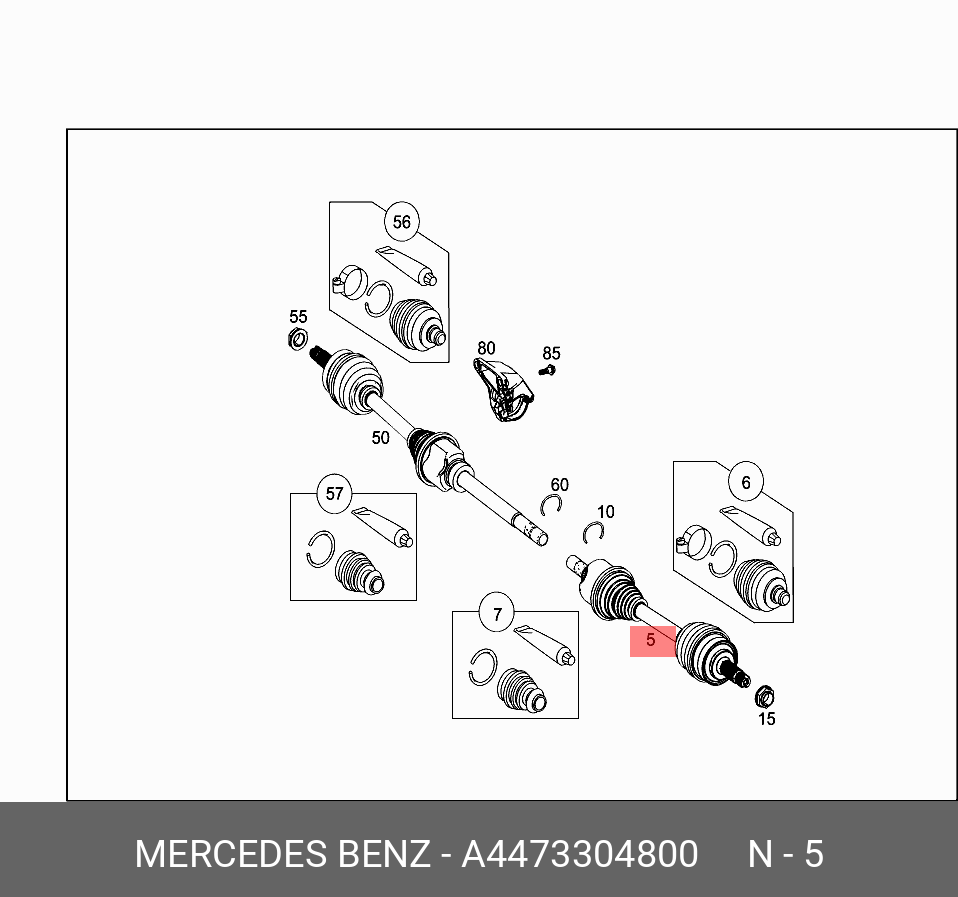 56

55

80

85

50

57

60

10

6

7

5

15

MERCEDES BENZ - A4473304800 N - 5