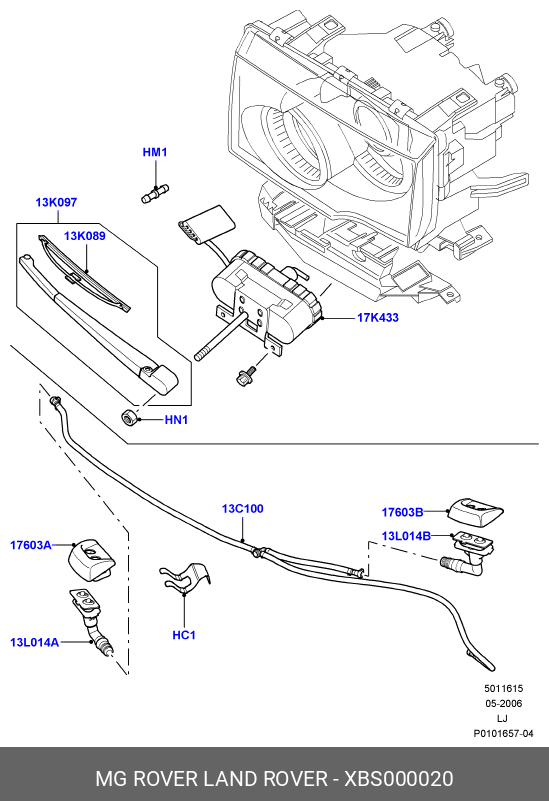 HM1
13K097
13K089
17K433
HN1
13C100
17603B
13L014B
17603A
HC1
13L014A
5011615
05-2006
LJ
P0101657-04
MG ROVER LAND ROVER - XBS000020