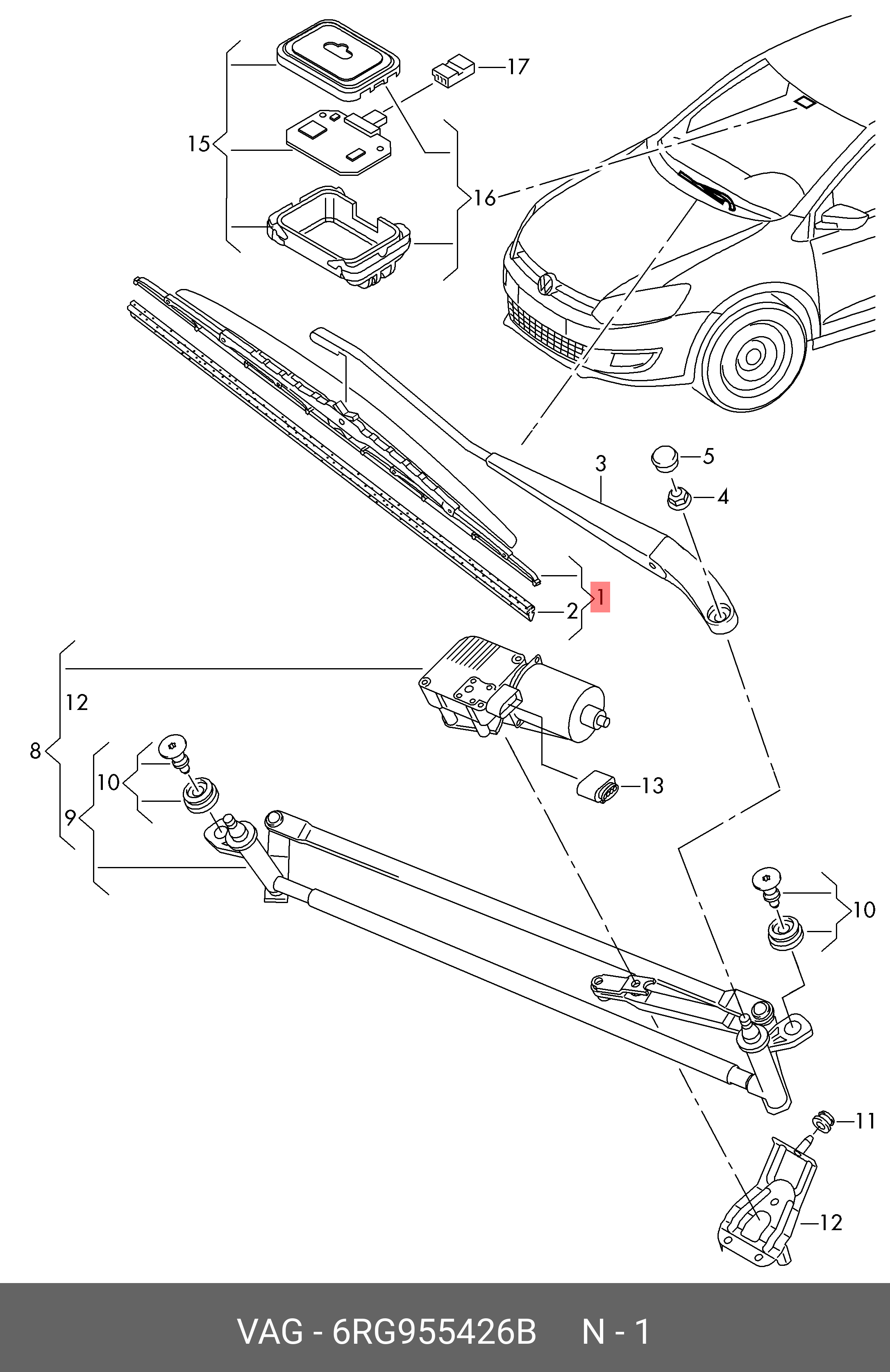 17
15
16
3
5
4
1
2
12
8
10
9
13
10
11
12

VAG - 6RG955426B N - 1