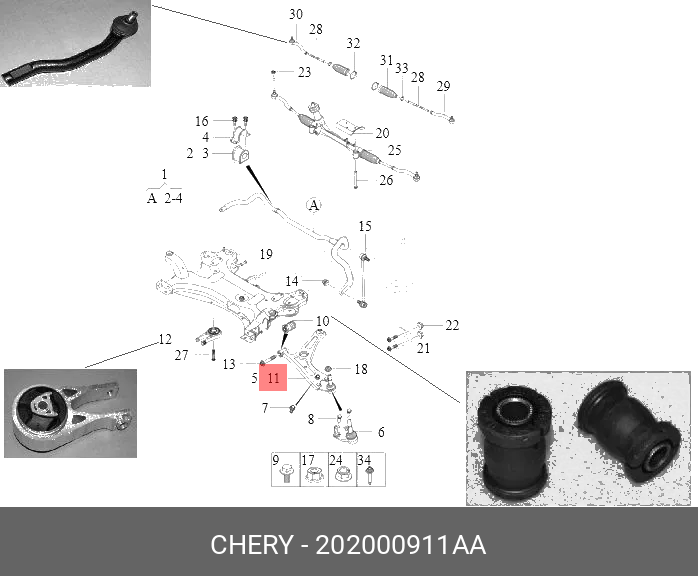 30
28
32
23
31
33
28
29
16
4
2 3
20
25
26
1
A 2-4
A
15
19
14
10
22
21
12
27
13
5 11
18
7
8
6
9 17 24 34

CHERY - 202000911AA