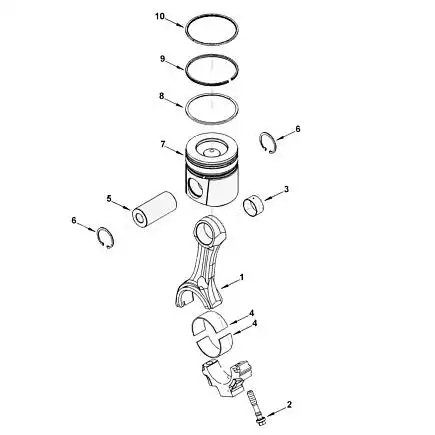 10
9
8
6
7
3
5
6
1
4
4
2