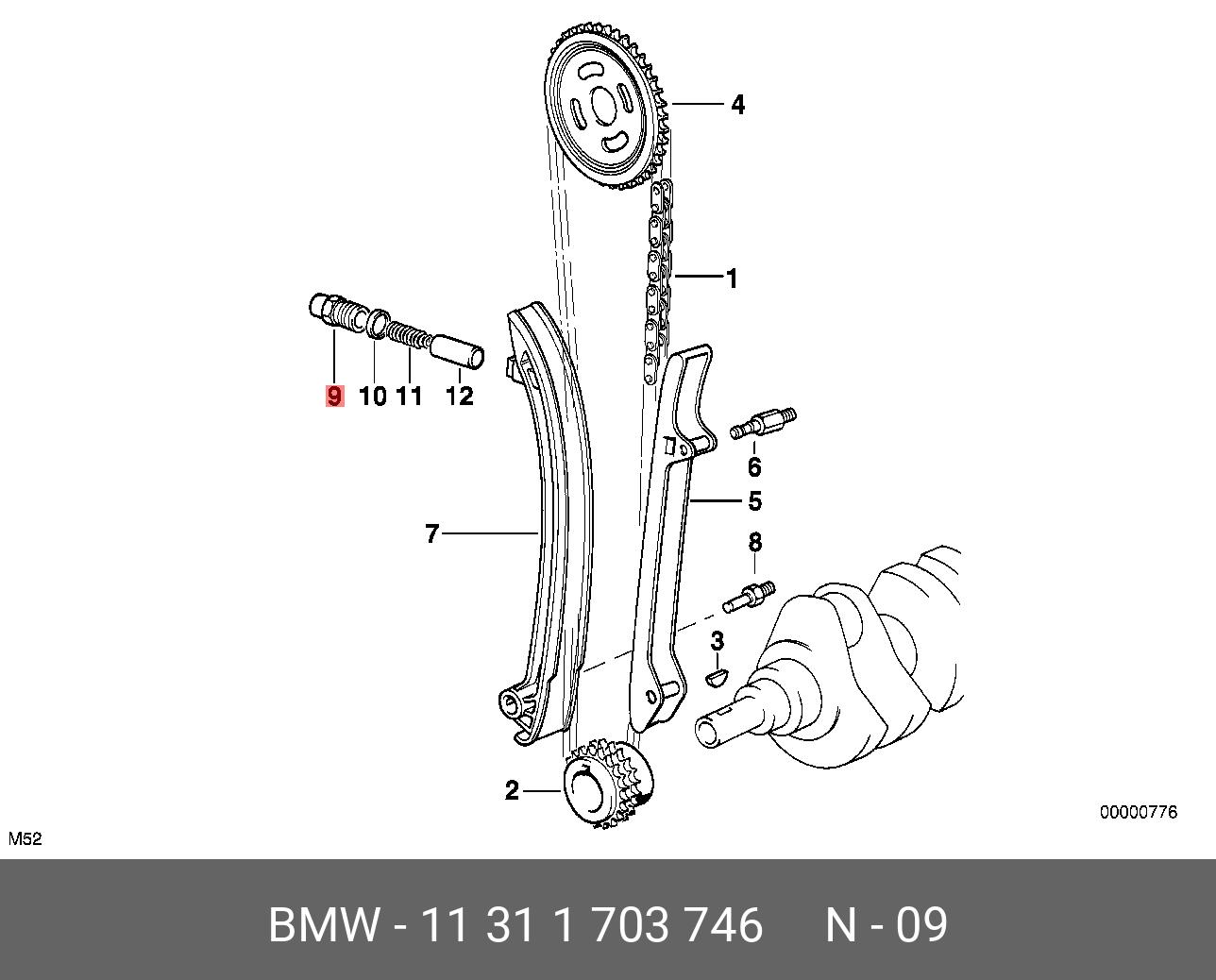 4

1

9 10 11 12

6

5

7

8

3

2

00000776

M52

BMW - 11 31 1 703 746 N - 09