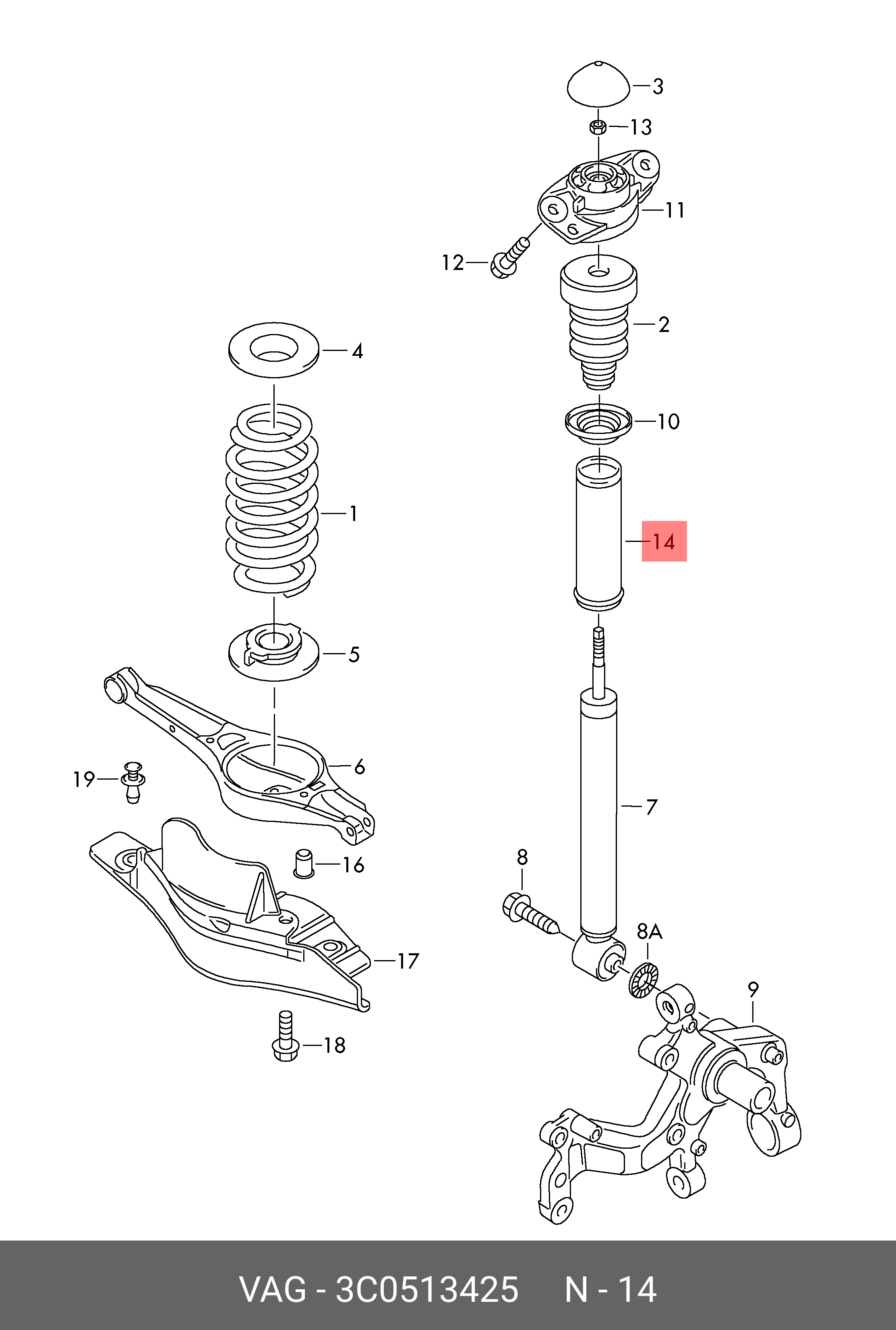 3
13
11
12
2
4
10
1
14
5
6
19
7
16
8
8A
17
9
18

VAG - 3C0513425 N - 14