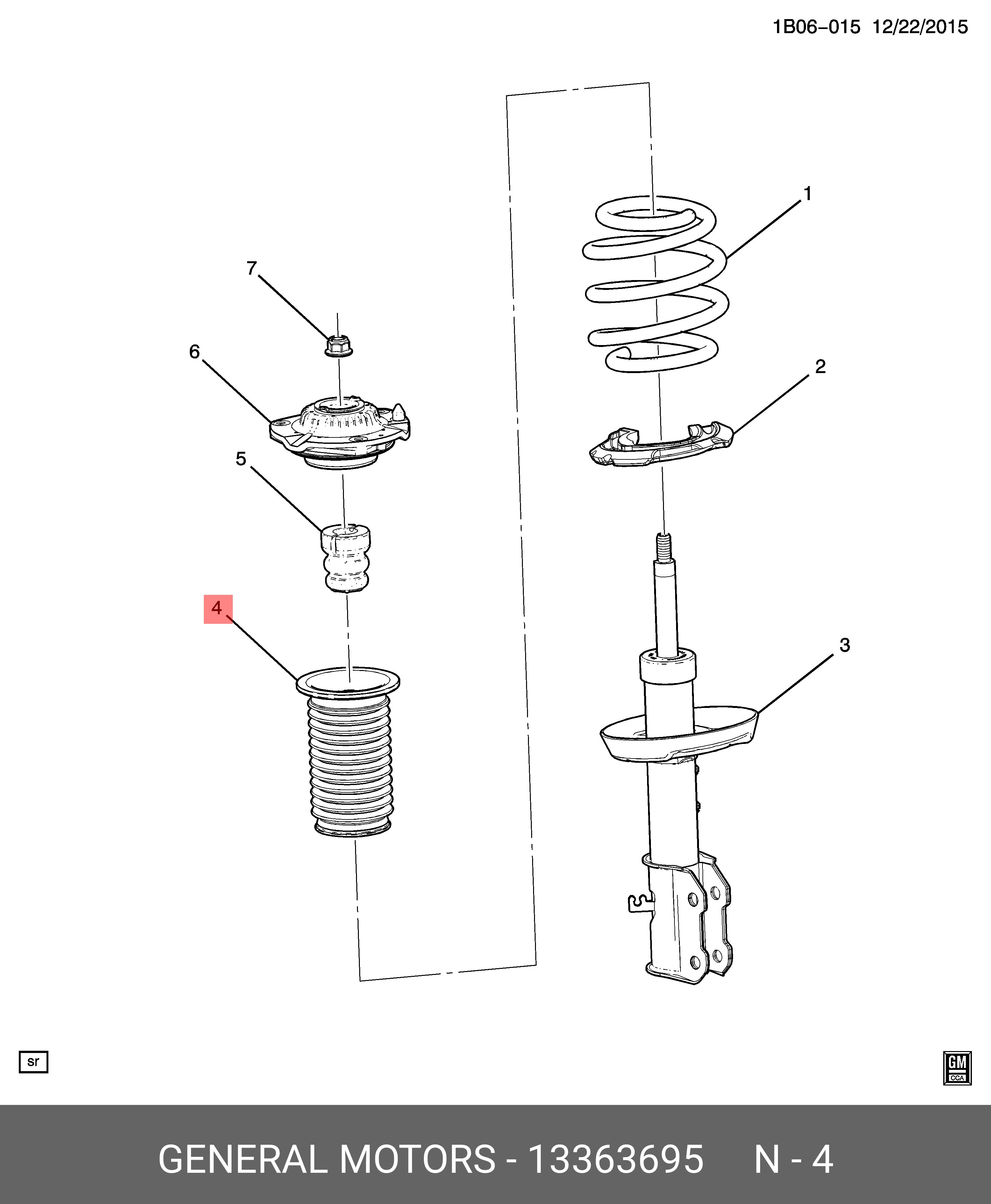 1B06–015 12/22/2015

1

7

6

2

5

4

3

sr

GM
CCA

GENERAL MOTORS - 13363695 N - 4