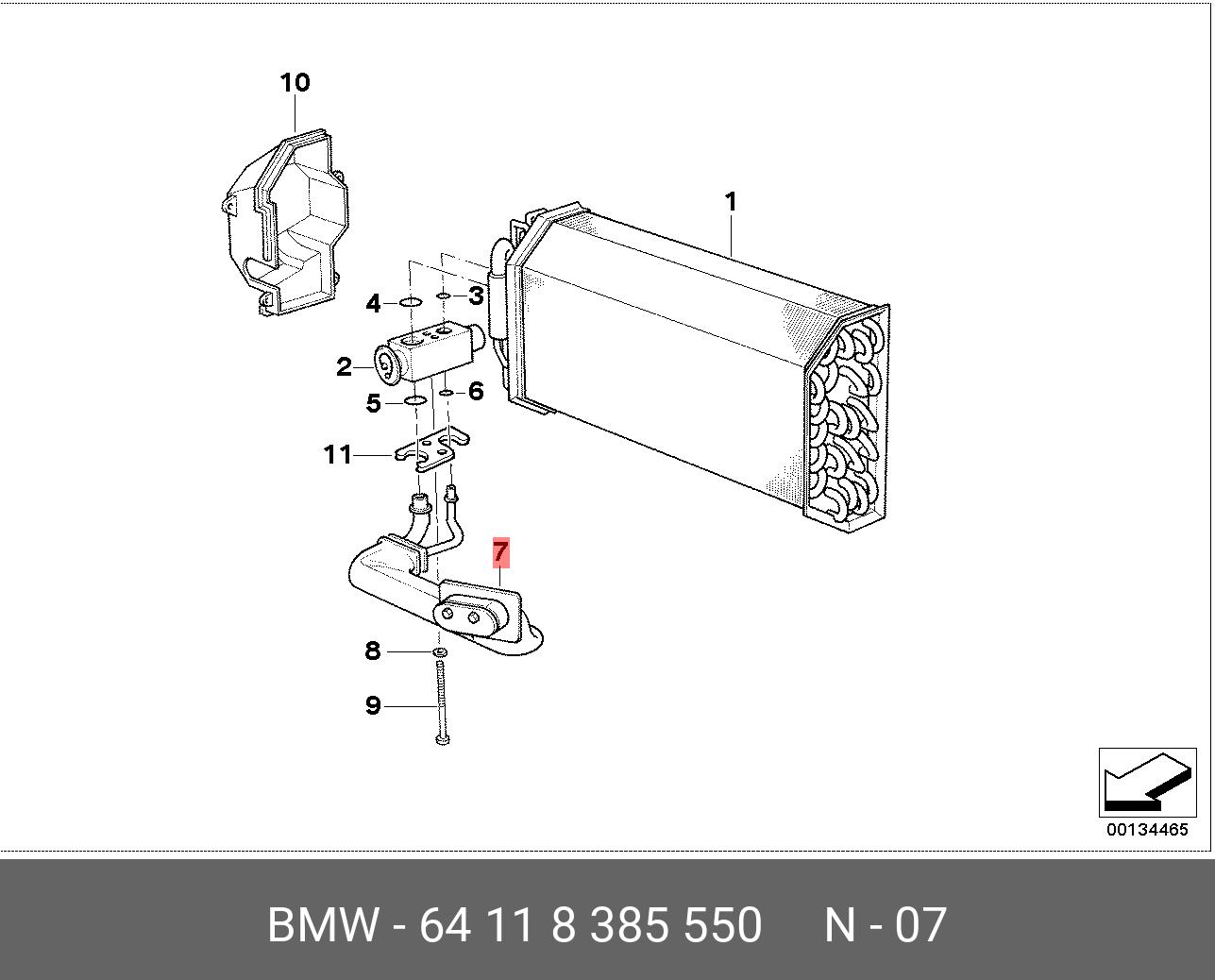 10
1
4
3
2
5
6
11
7
8
9
00134465
BMW - 64 11 8 385 550 N - 07