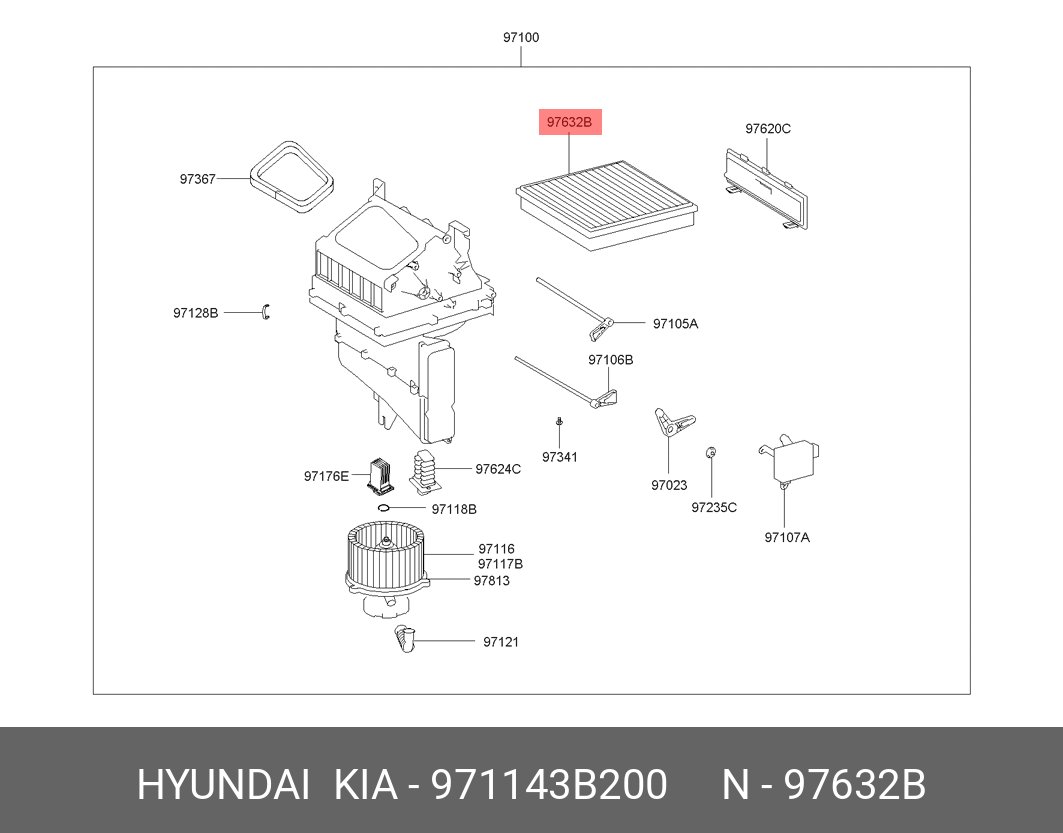 97100

97632B

97620C

97367

97128B

97105A

97106B

97341

97023

97235C

97107A

97176E

97624C

97118B

97116
97117B
97813

97121

HYUNDAI KIA - 971143B200 N - 97632B