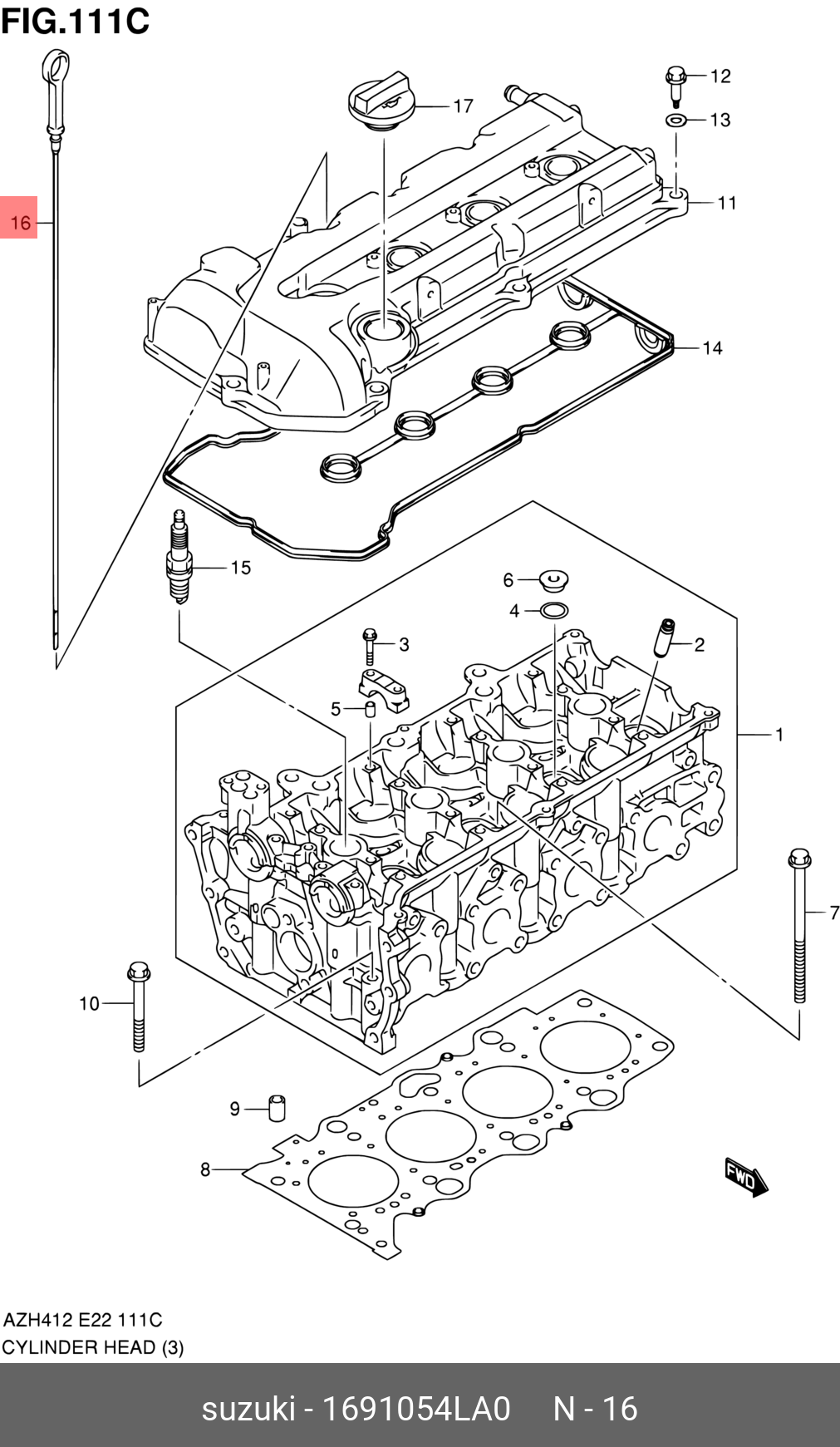 FIG.111C

16
17
12
13
11
14
15
6
4
3
2
5
1
7
10
9
8
FWD

AZH412 E22 111C
CYLINDER HEAD (3)

suzuki - 1691054LA0 N - 16