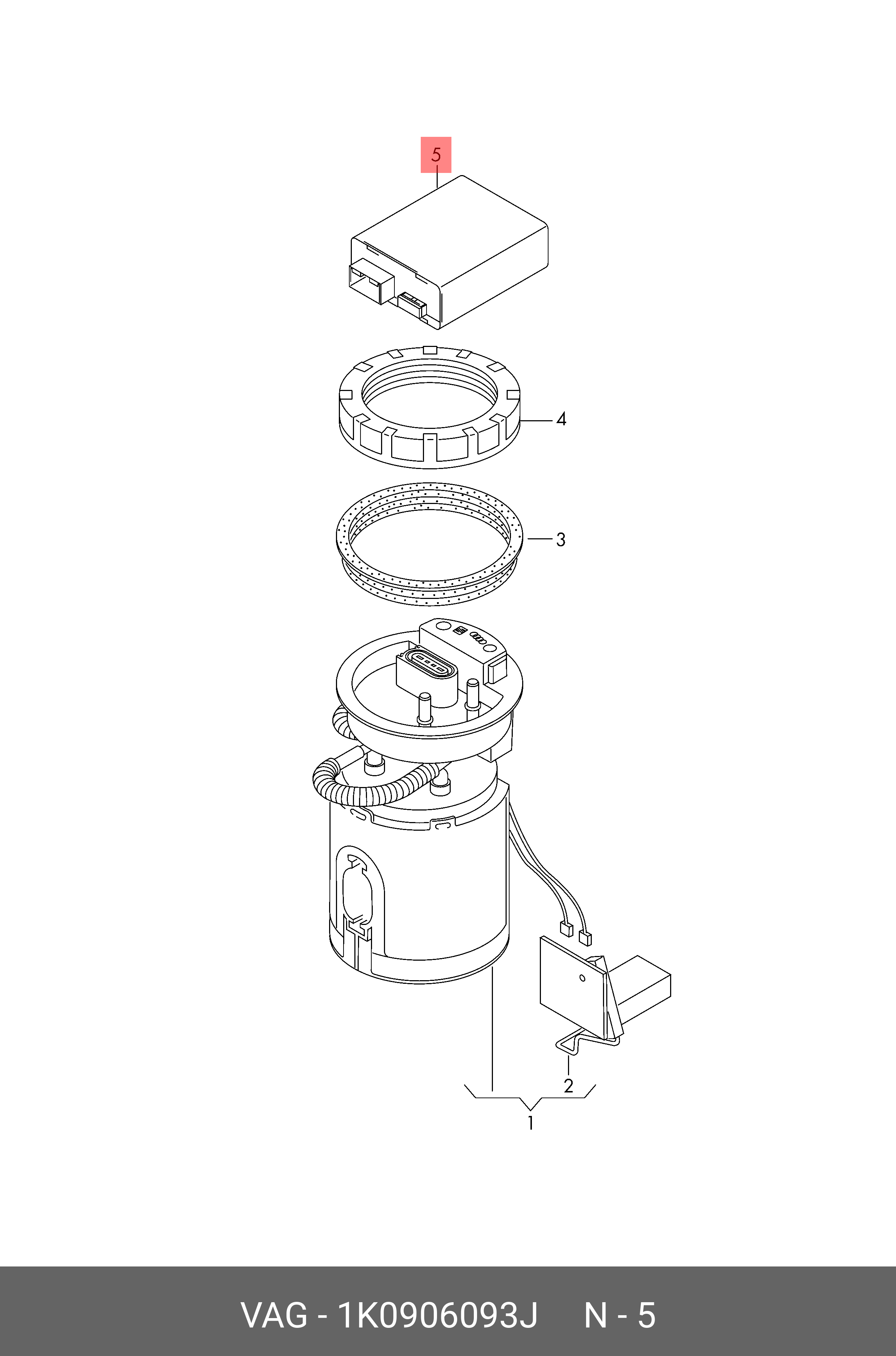 5

4

3

2

1

VAG - 1K0906093J N - 5