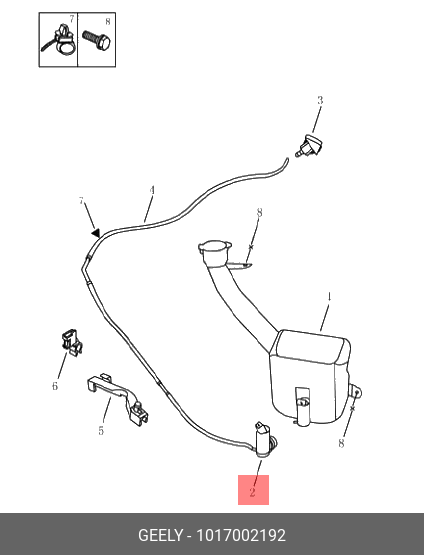 7
8
3
4
7
8
1
6
5
8
2
GEELY - 1017002192