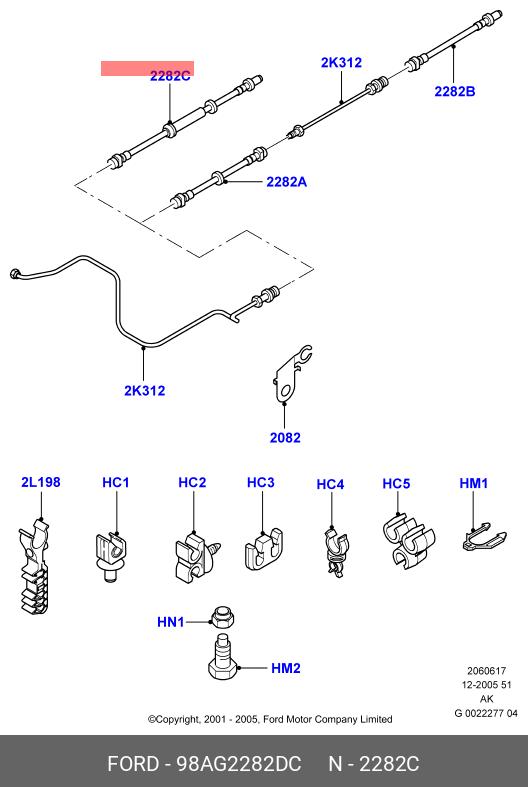 2282C

2K312

2282B

2282A

2K312

2082

2L198

HC1

HC2

HC3

HC4

HC5

HM1

HN1

HM2

2060617
12-2005 51
AK
G 0022277 04

©Copyright, 2001 - 2005, Ford Motor Company Limited

FORD - 98AG2282DC N - 2282C