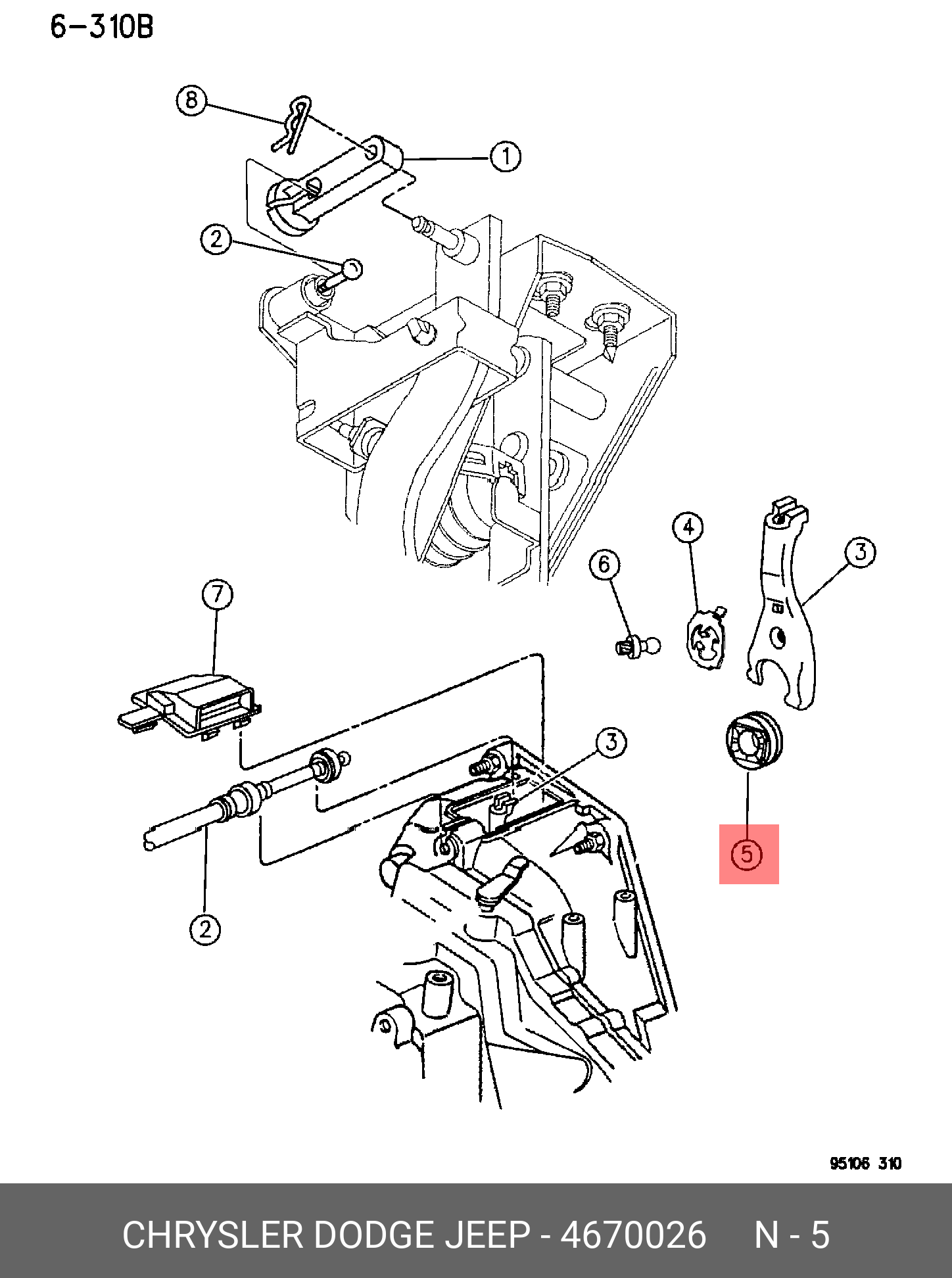 6-310B

8
1
2
4
3
6
7
3
5
2

95106 310

CHRYSLER DODGE JEEP - 4670026 N - 5