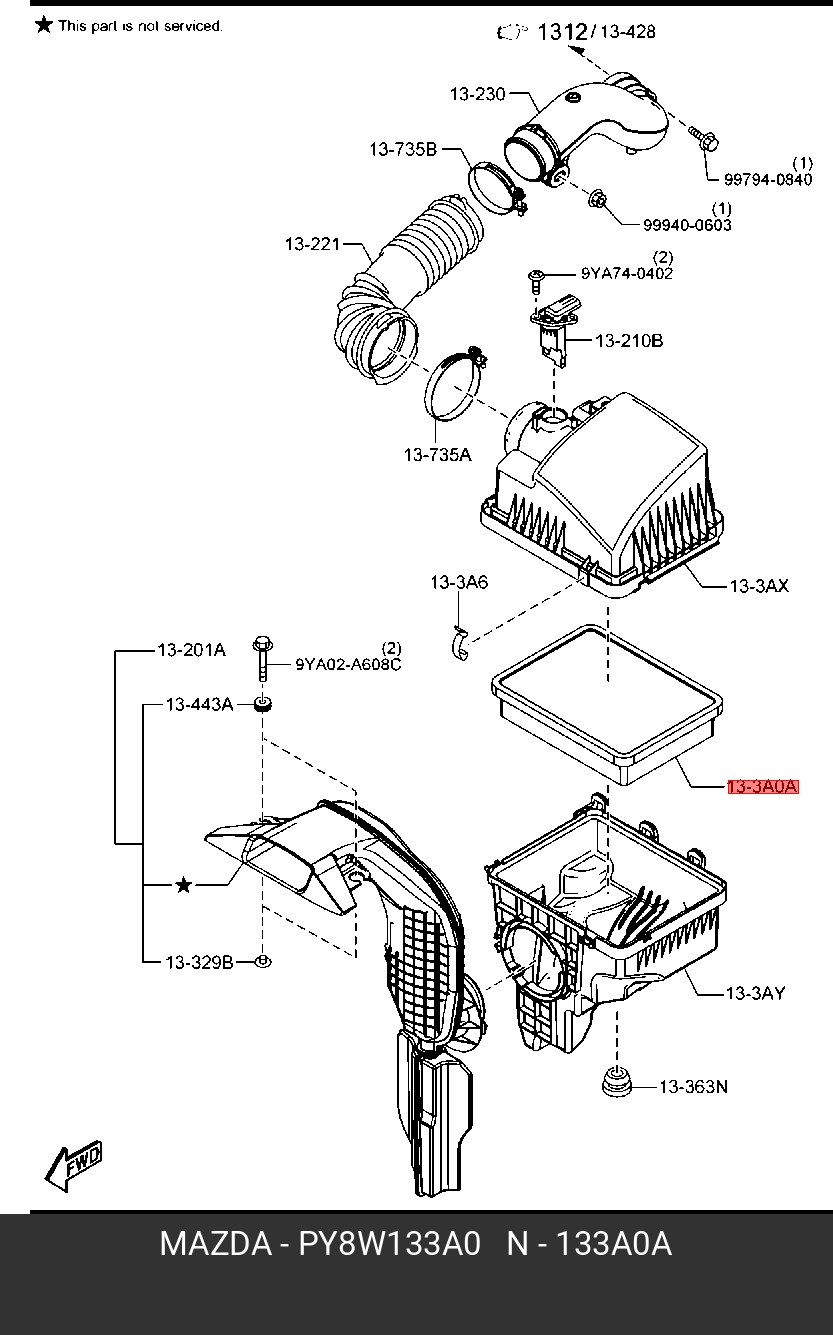 ★ This part is not serviced.

1312 / 13-428

13-230

13-735B

(1) 99794-0840

(1) 99940-0603

13-221

(2) 9YA74-0402

13-210B

13-735A

13-3AX

13-3A6

13-201A

(2) 9YA02-A608C

13-443A

13-3A0A

★

13-329B

13-3AY

13-363N

FWD

MAZDA - PY8W133A0 N - 133A0A