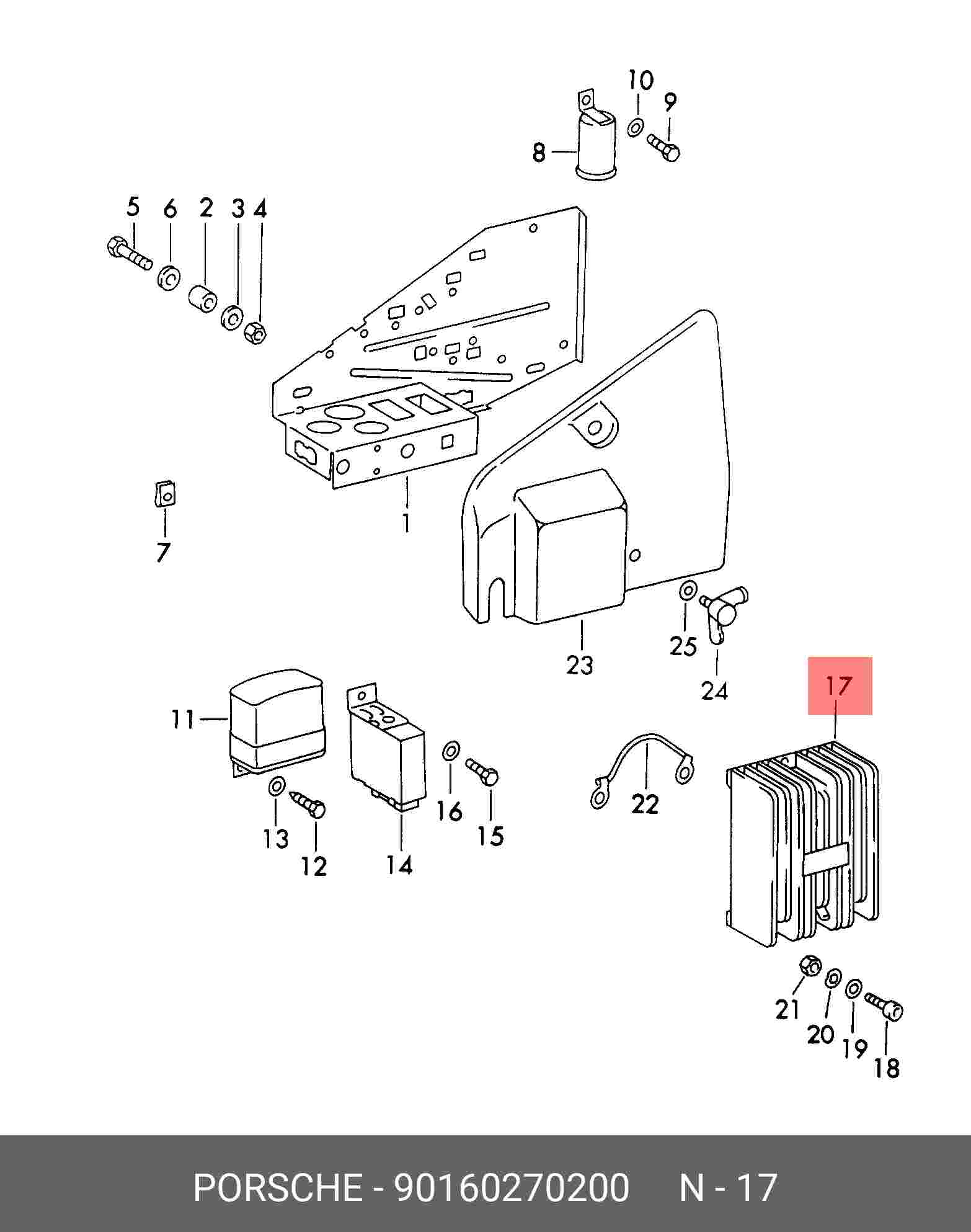 10
9
8
5
6
2
3
4
1
7
23
25
24
17
11
13
12
14
16
15
22
21
20
19
18

PORSCHE - 90160270200 N - 17