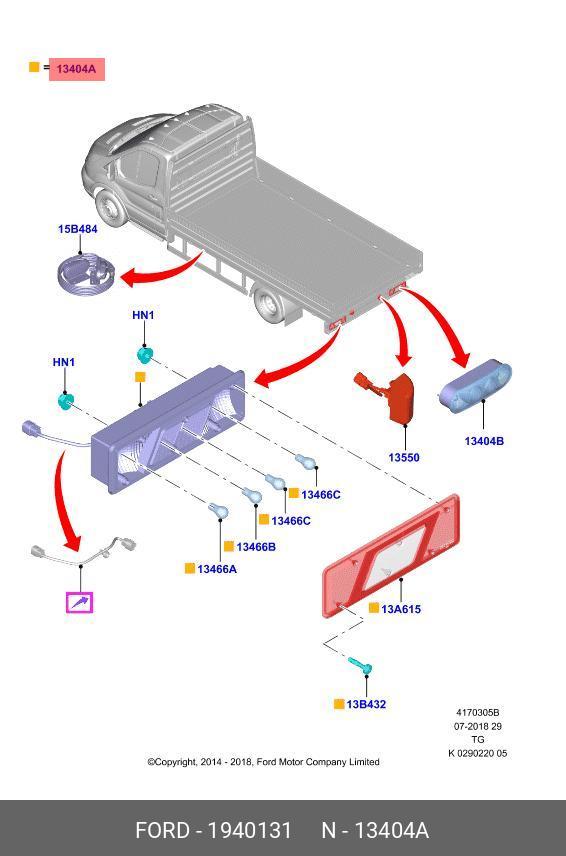 = 13404A

15B484

HN1

HN1

13550

13404B

13466C

13466C

13466B

13466A

13A615

13B432

4170305B
07-2018 29
TG
K 0290220 05

©Copyright, 2014 - 2018, Ford Motor Company Limited

FORD - 1940131 N - 13404A