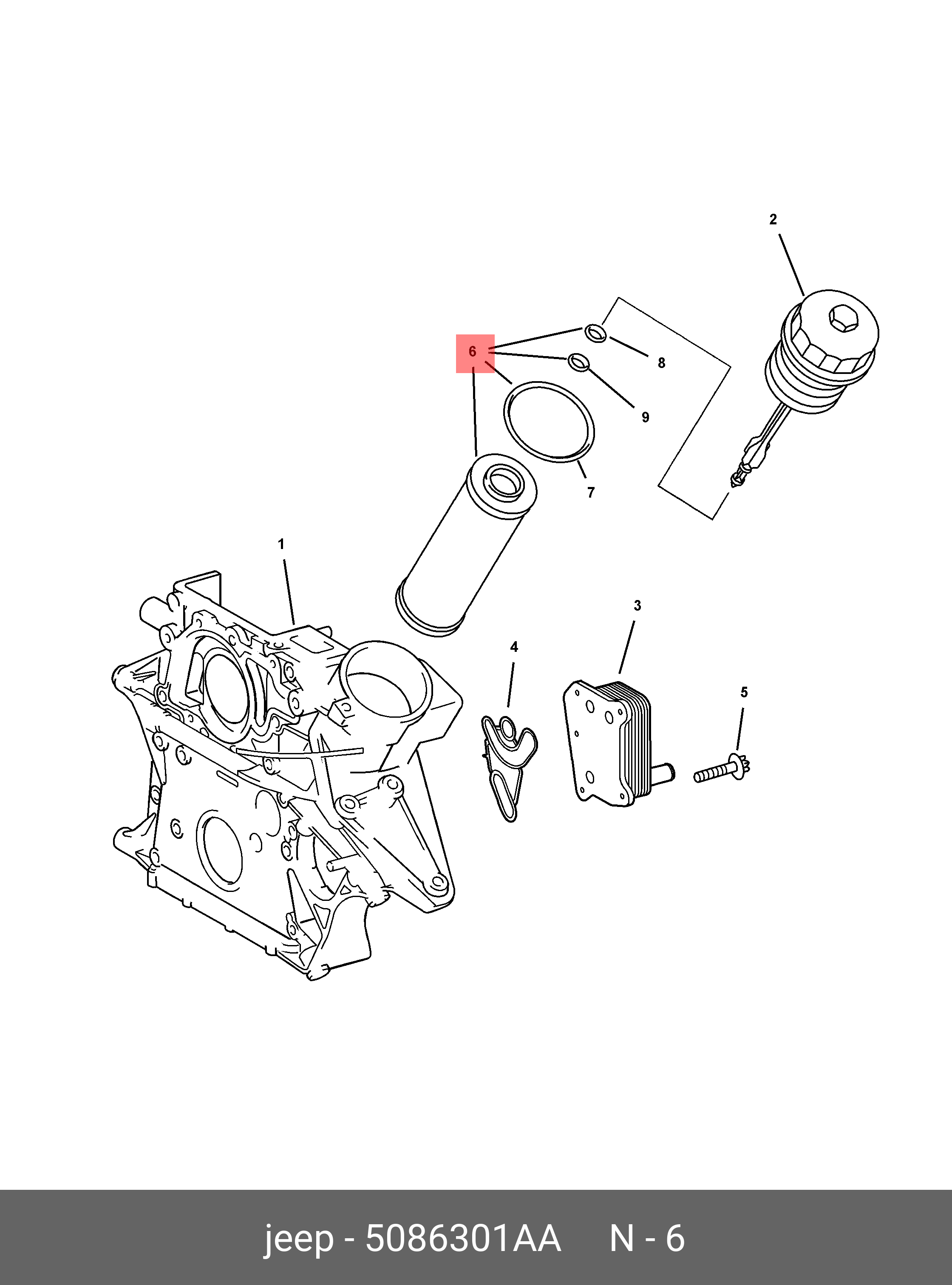 2

6

8

9

7

1

3

4

5

jeep - 5086301AA N - 6