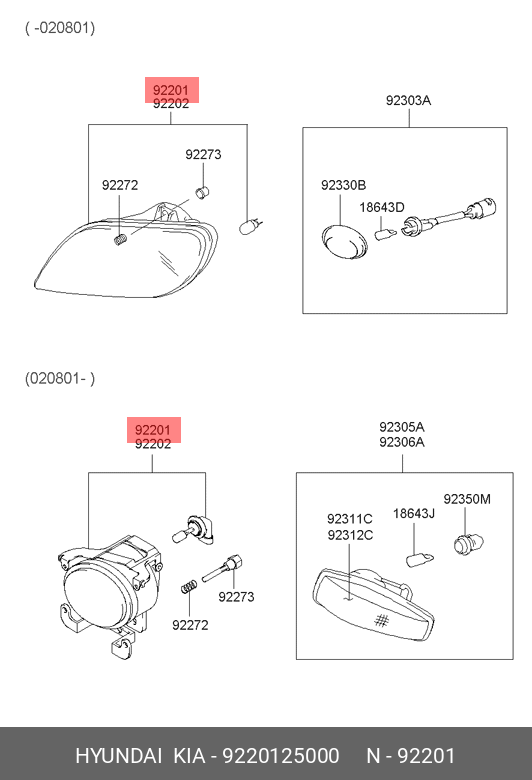 ( -020801)

92201
92202

92273

92272

92303A

92330B

18643D

(020801- )

92201
92202

92273

92272

92305A
92306A

92311C
92312C

18643J

92350M

HYUNDAI KIA - 9220125000 N - 92201