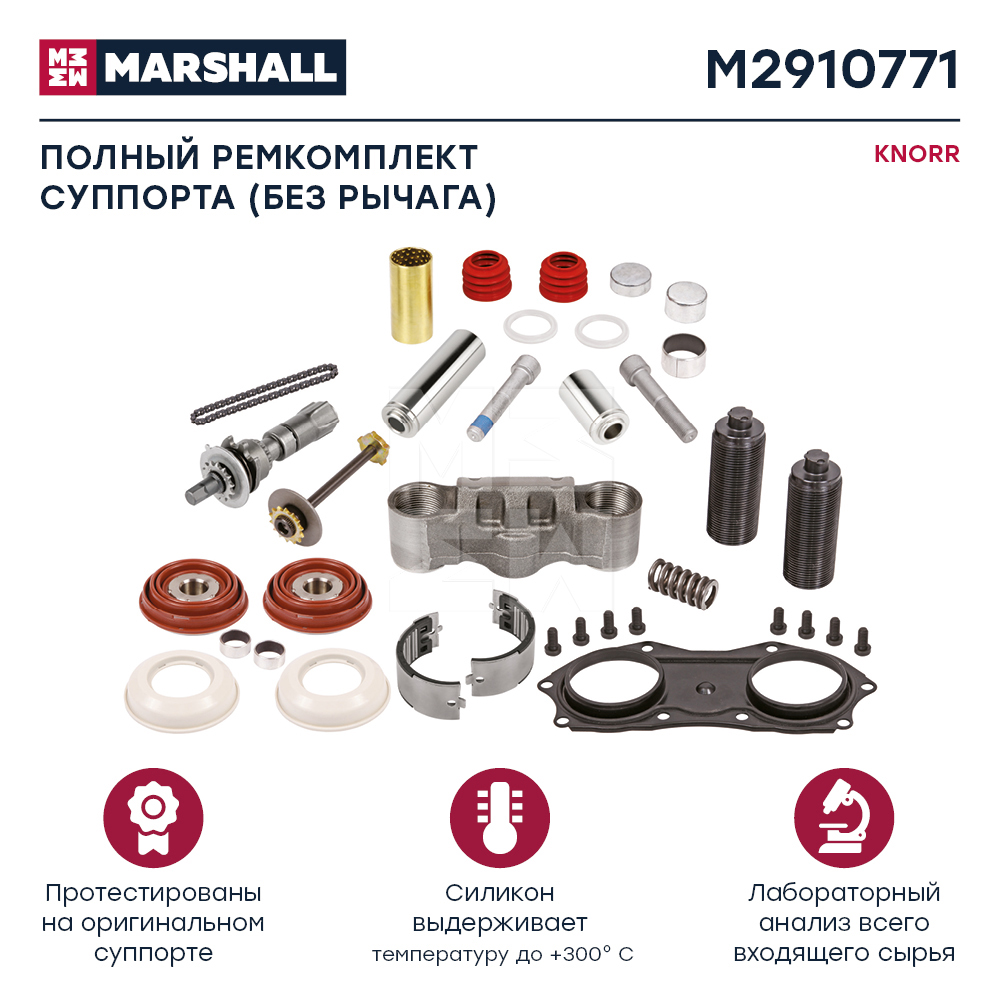 MARSHALL

M2910771

ПОЛНЫЙ РЕМКОМПЛЕКТ СУППОРТА (БЕЗ РЫЧАГА)

KNORR

Протестированы на оригинальном суппорте

Силикон выдерживает температуру до +300° С

Лабораторный анализ всего входящего сырья