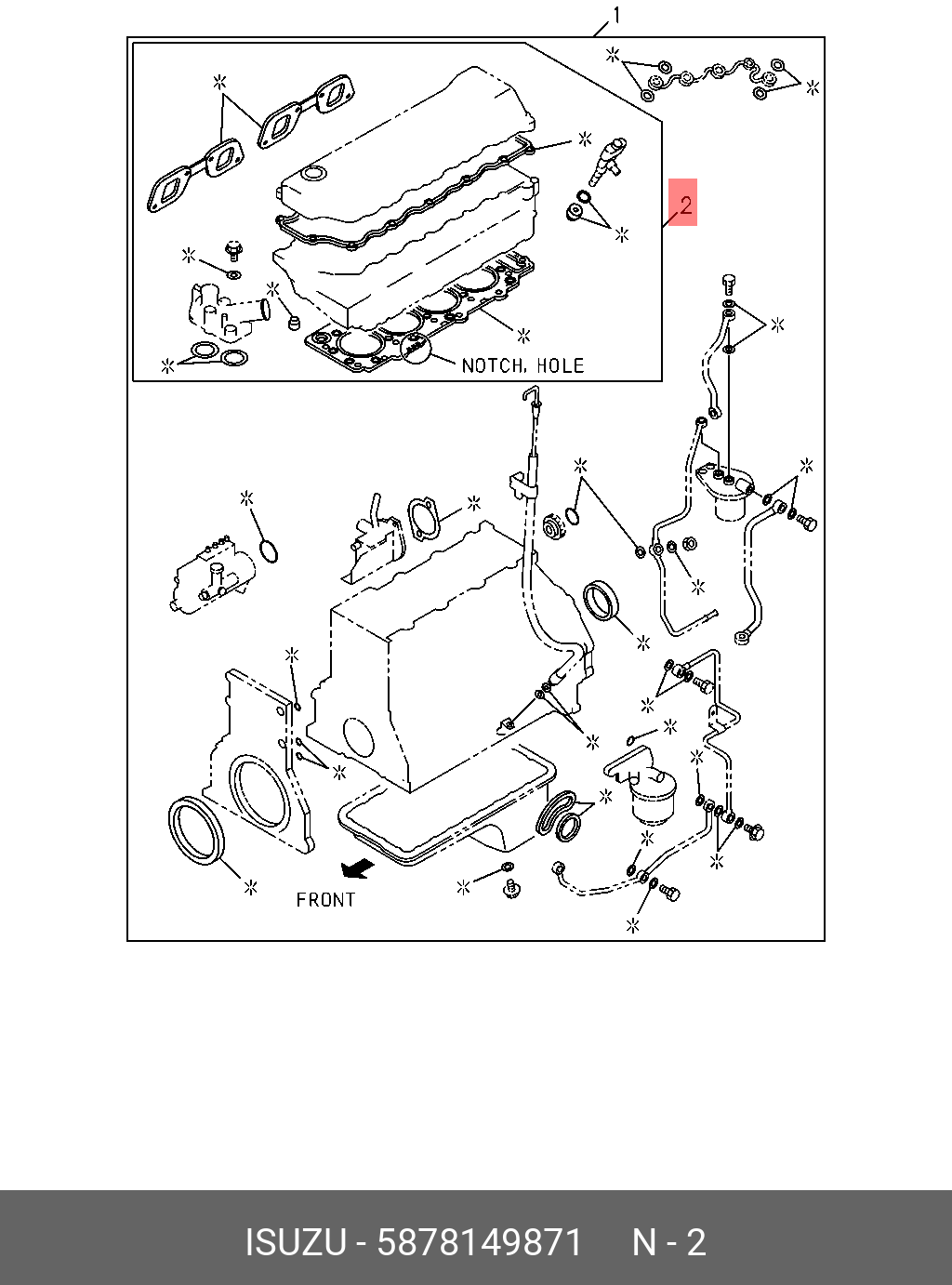 1

2

NOTCH, HOLE

FRONT

ISUZU - 5878149871 N - 2