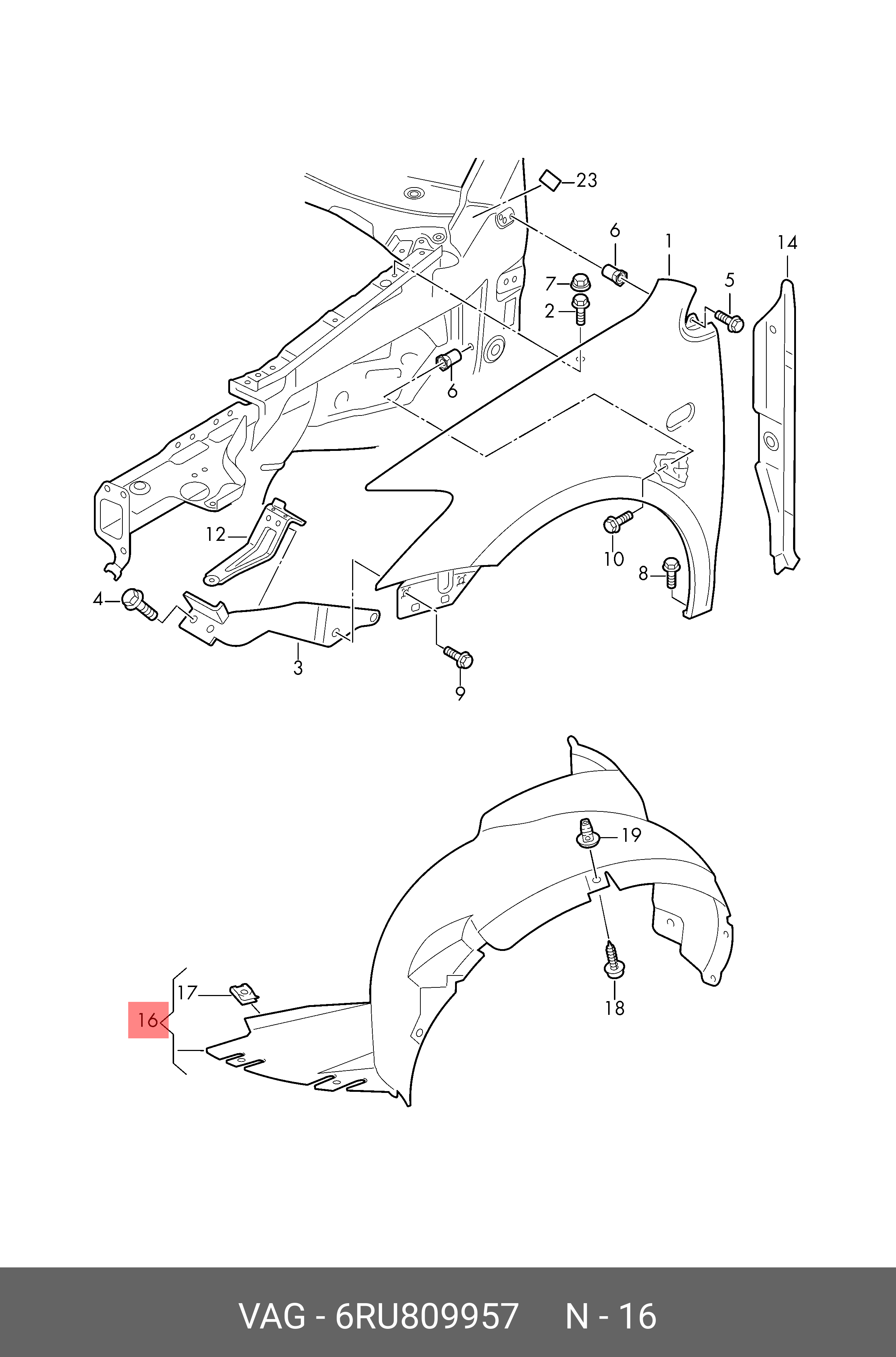 23
6
1
14
7
5
2
6
12
10
8
4
3
9
19
17
16
18
VAG - 6RU809957 N - 16