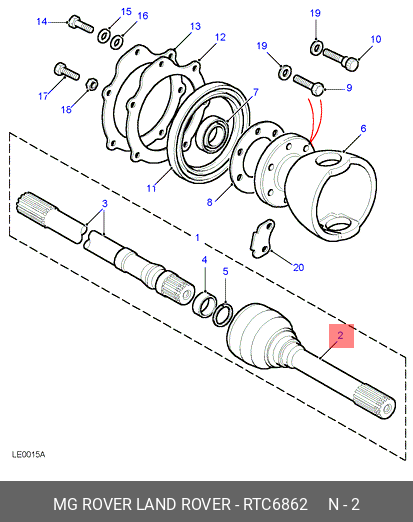 14
15
16
13
12
19
10
19
9
17
18
7
6
11
8
3
1
20
4
5
2
LE0015A

MG ROVER LAND ROVER - RTC6862 N - 2