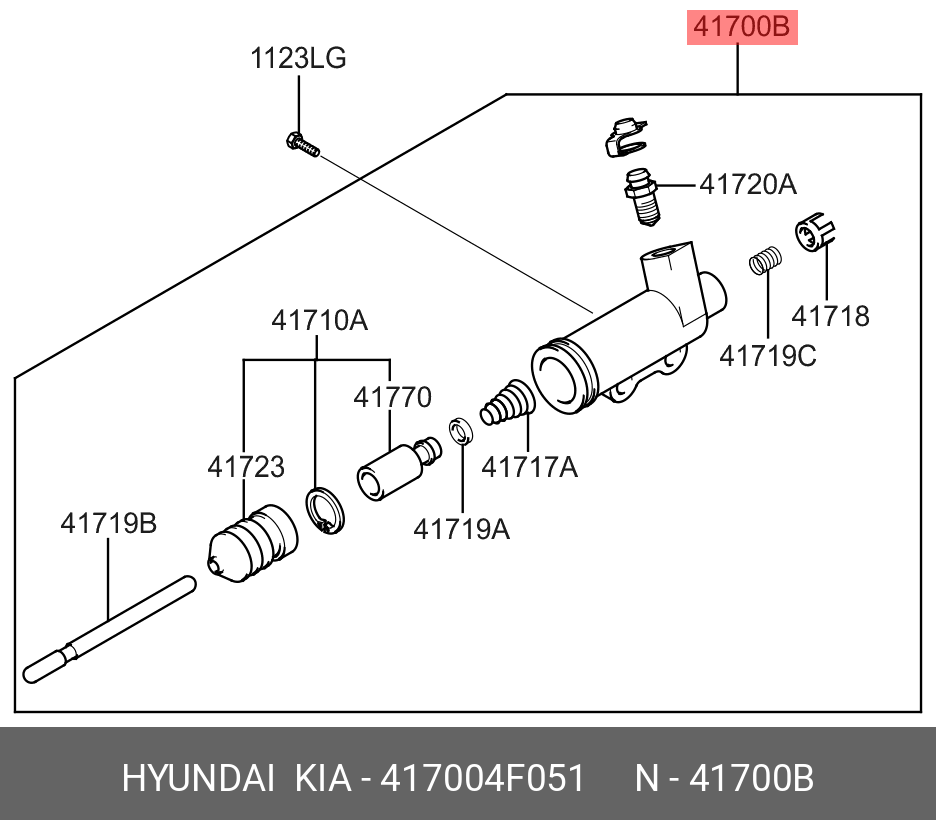 41700B

1123LG

41720A

41718

41719C

41710A

41770

41723

41717A

41719A

41719B

HYUNDAI KIA - 417004F051 N - 41700B