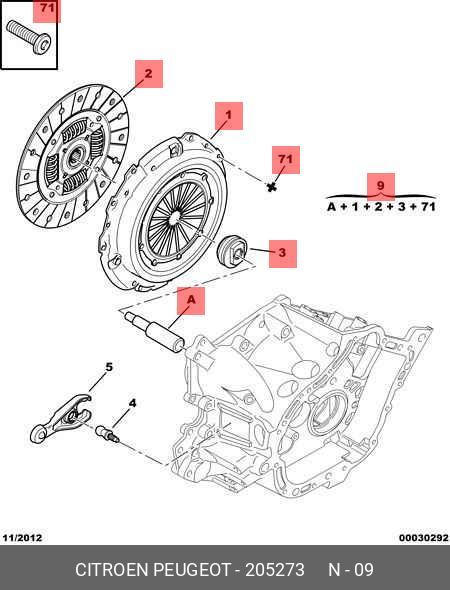 71

2

1

71

9
A + 1 + 2 + 3 + 71

3

A

5

4

11/2012

00030292

CITROEN PEUGEOT - 205273 N - 09