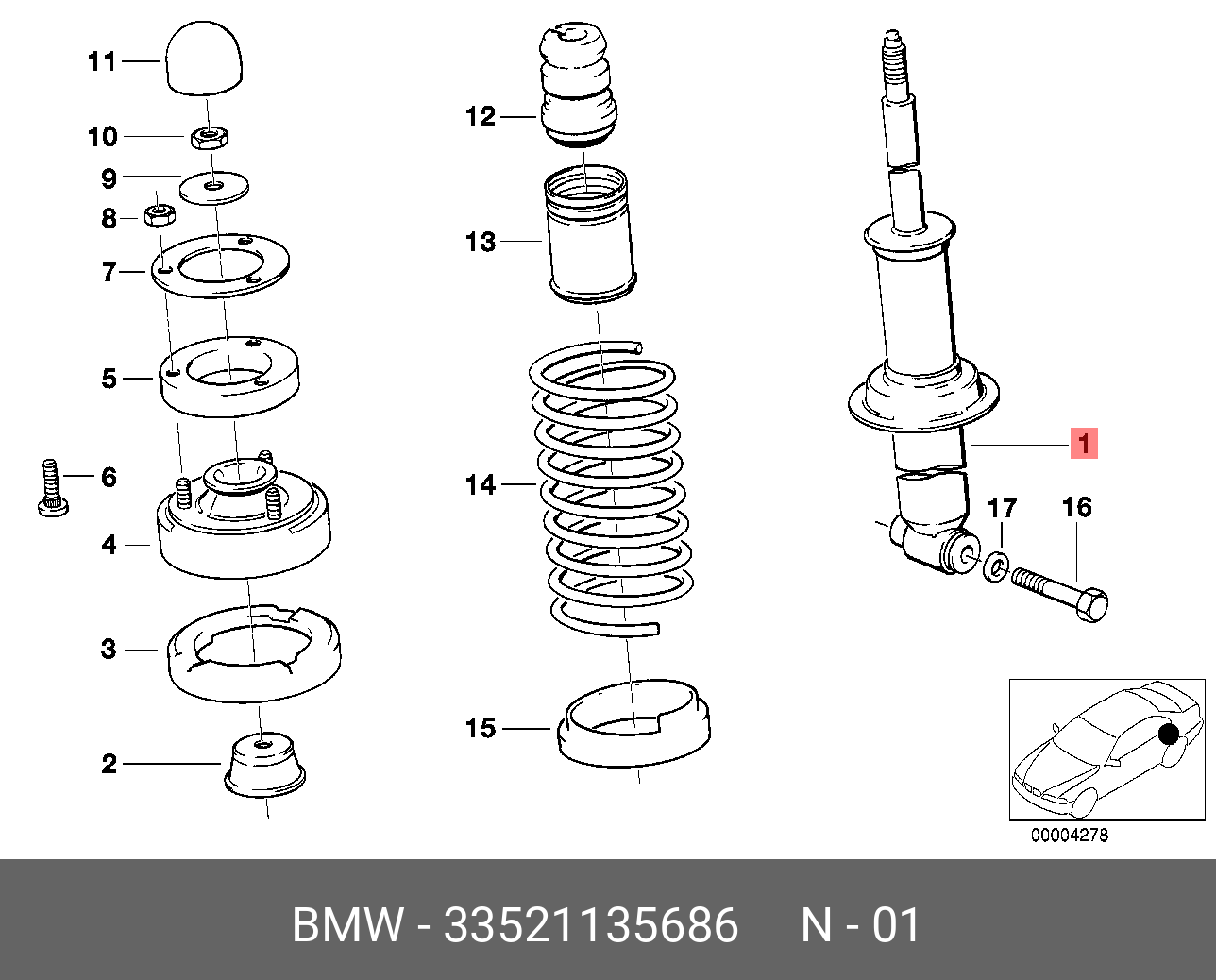 11
10
9
8
7
5
6
4
3
2
12
13
14
15
1
17
16
00004278
BMW - 33521135686 N - 01