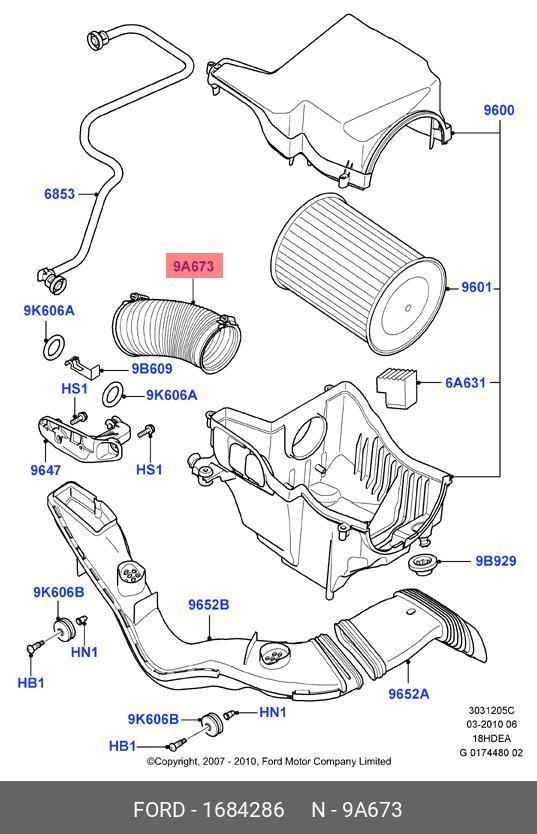 9600

6853

9A673

9601

9K606A

9B609

6A631

HS1

9K606A

9647

HS1

9B929

9K606B

9652B

HN1

HB1

9652A

9K606B

HN1

HB1

3031205C
03-2010 06
18HDEA
G 0174480 02

©Copyright, 2007 - 2010, Ford Motor Company Limited

FORD - 1684286 N - 9A673