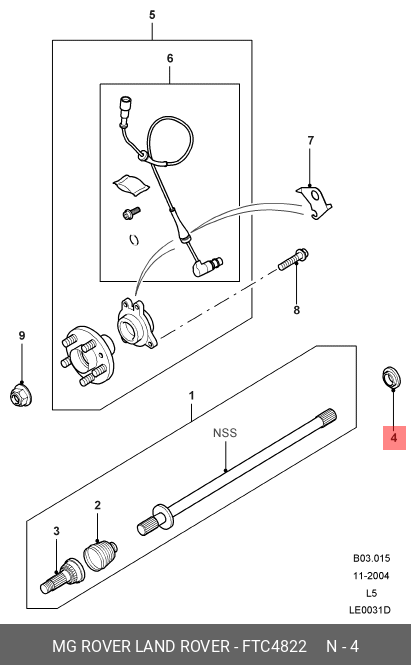 5

6

7

8

9

1

NSS

4

2

3

B03.015
11-2004
L5
LE0031D

MG ROVER LAND ROVER - FTC4822 N - 4