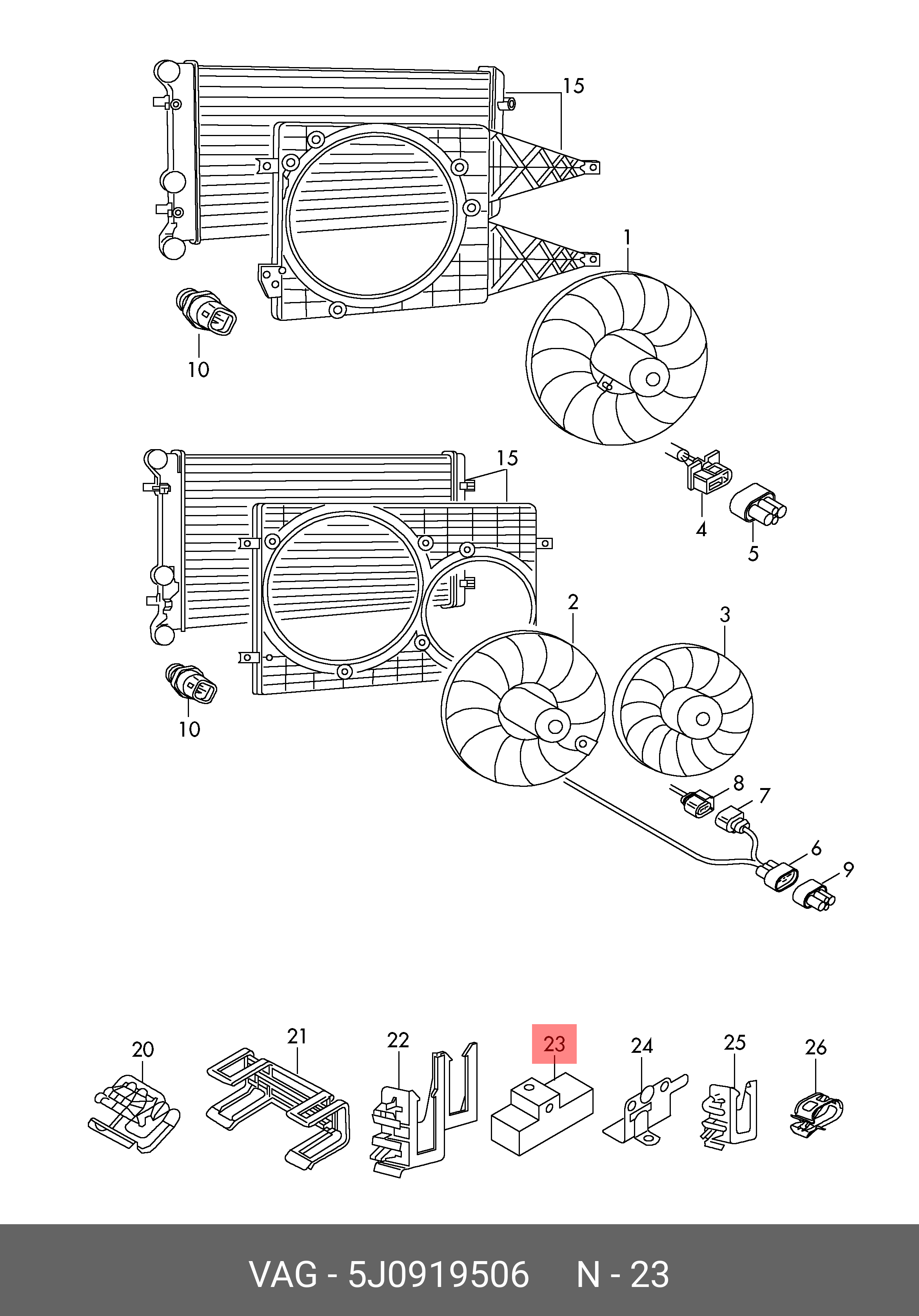 15
1
10
15
4
5
2
3
10
8
7
6
9
20
21
22
23
24
25
26
VAG - 5J0919506 N - 23