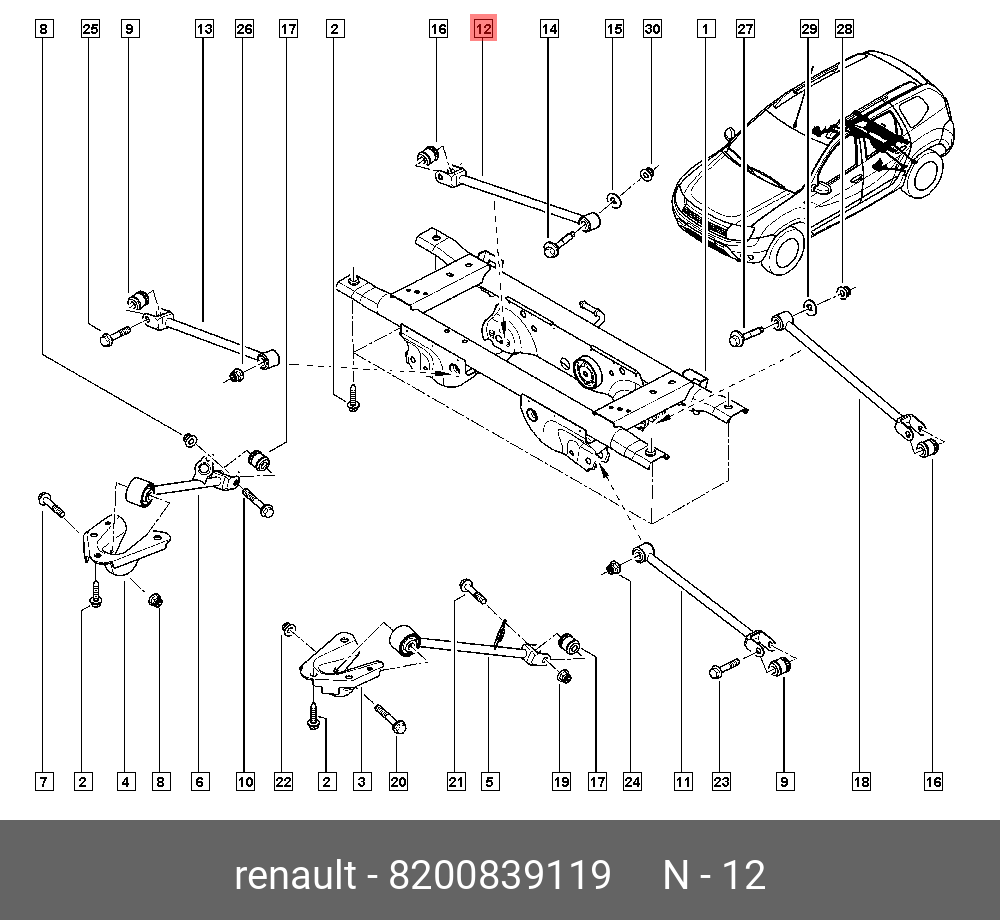 8 25 9 13 26 17 2 16 12 14 15 30 1 27 29 28

7 2 4 8 6 10 22 2 3 20 21 5 19 17 24 11 23 9 18 16

renault - 8200839119 N - 12