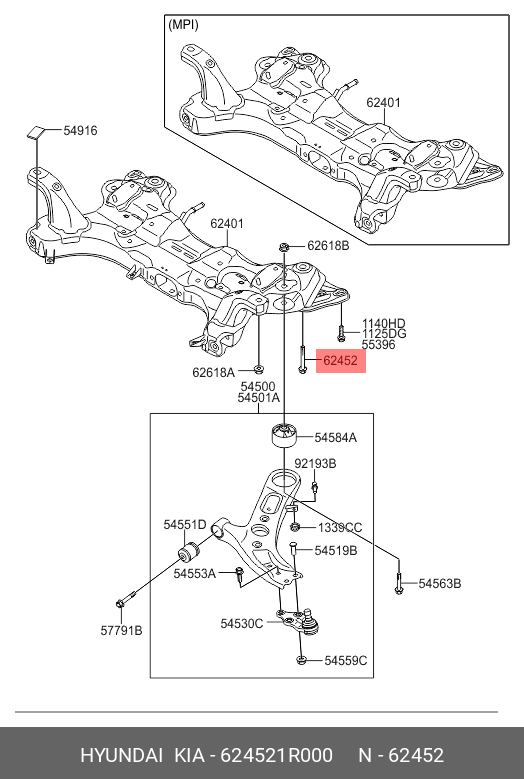 (MPI)

62401

54916

62401

62618B

1140HD
1125DG
55396

62452

62618A

54500
54501A

54584A

92193B

54551D

1339CC

54519B

54553A

54563B

57791B

54530C

54559C

HYUNDAI KIA - 624521R000 N - 62452