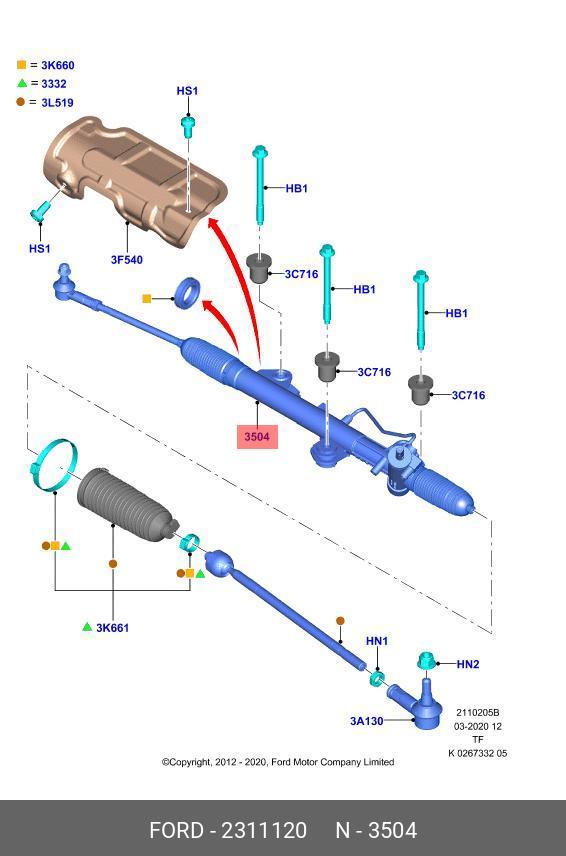 = 3K660
= 3332
= 3L519

HS1
HS1
3F540
HB1
3C716
HB1
HB1
3C716
3C716
3504
3K661
HN1
HN2
3A130

2110205B
03-2020 12
TF
K 0267332 05

©Copyright, 2012 - 2020, Ford Motor Company Limited

FORD - 2311120 N - 3504