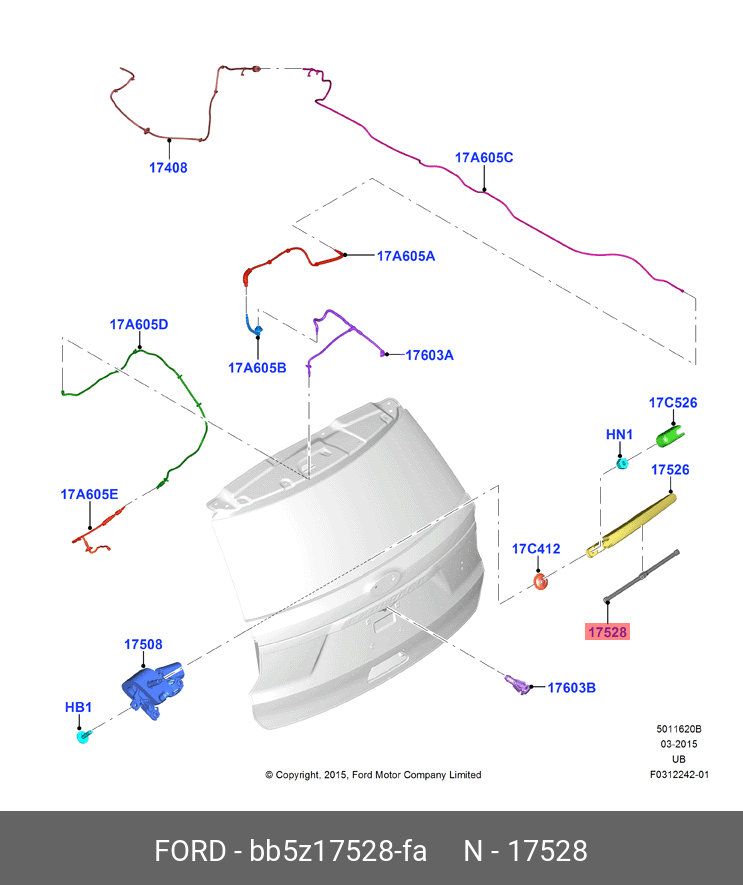 17408

17A605C

17A605A

17A605D

17A605B

17603A

17C526

HN1

17526

17A605E

17C412

17528

17508

17603B

HB1

5011620B
03-2015
UB
F0312242-01

© Copyright, 2015, Ford Motor Company Limited

FORD - bb5z17528-fa N - 17528