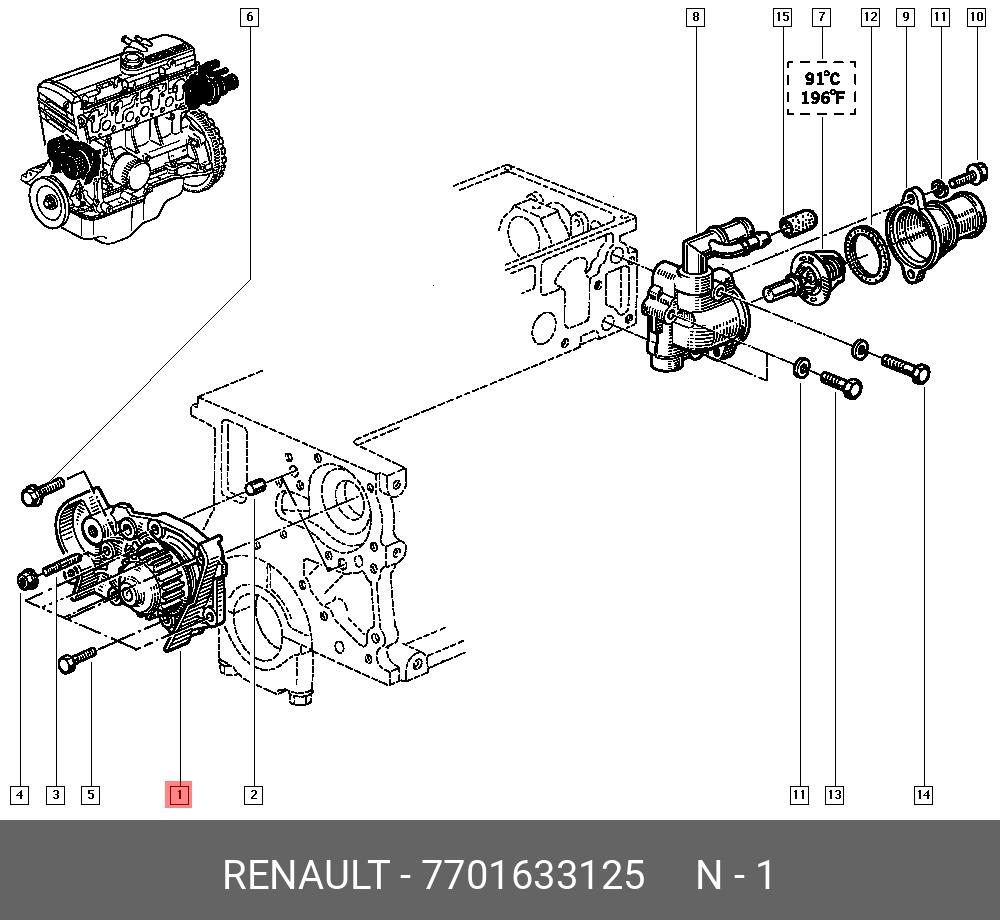 6
8
15
7
12
9
11
10
91°C
196°F
4
3
5
1
2
11
13
14
RENAULT - 7701633125 N - 1