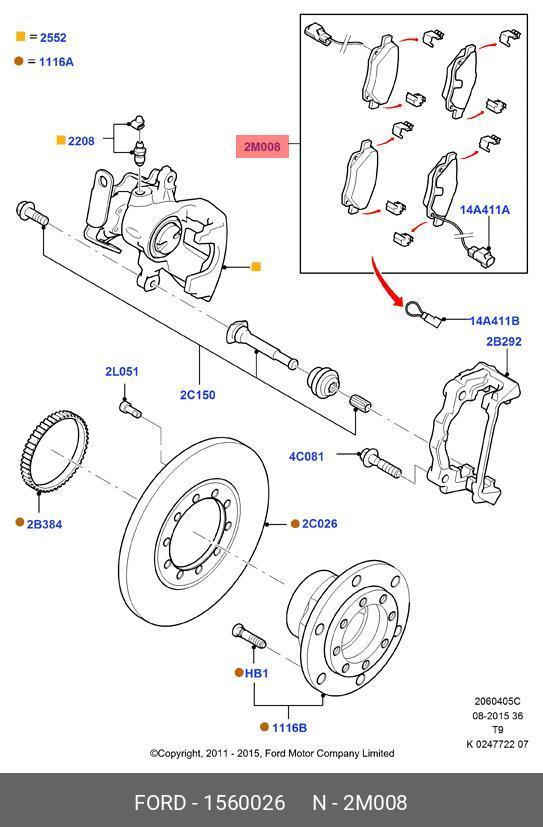 = 2552
= 1116A

2208

2M008

14A411A

14A411B

2B292

2L051

2C150

4C081

2B384

2C026

HB1

1116B

2060405C
08-2015 36
T9
K 0247722 07

©Copyright, 2011 - 2015, Ford Motor Company Limited

FORD - 1560026 N - 2M008