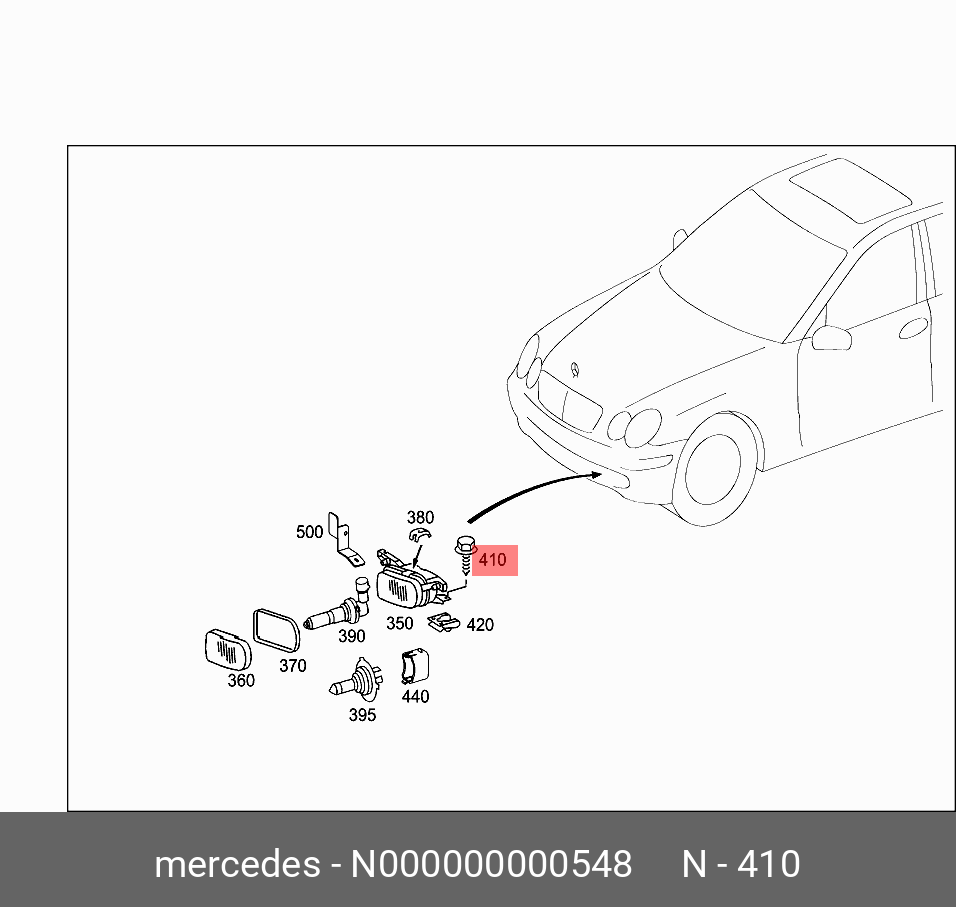 380
500
410
350
420
390
370
360
440
395

mercedes - N000000000548 N - 410