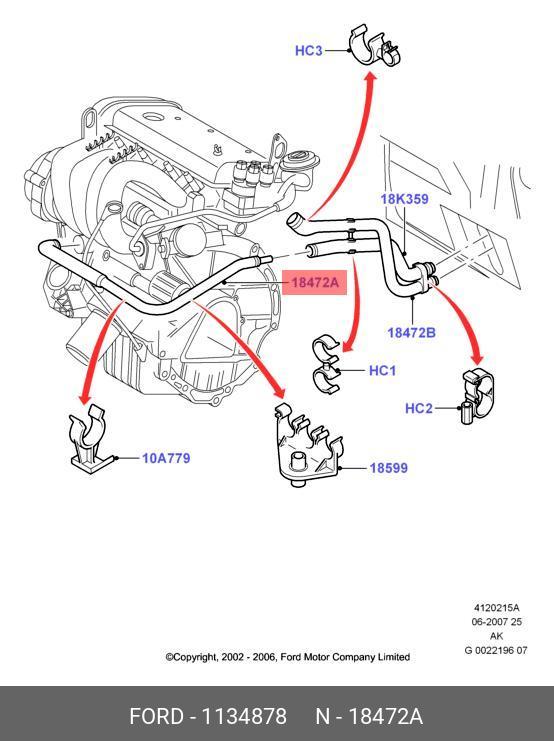 HC3

18K359

18472A

18472B

HC1

HC2

10A779

18599

4120215A
06-2007 25
AK
G 0022196 07

©Copyright, 2002 - 2006, Ford Motor Company Limited

FORD - 1134878 N - 18472A