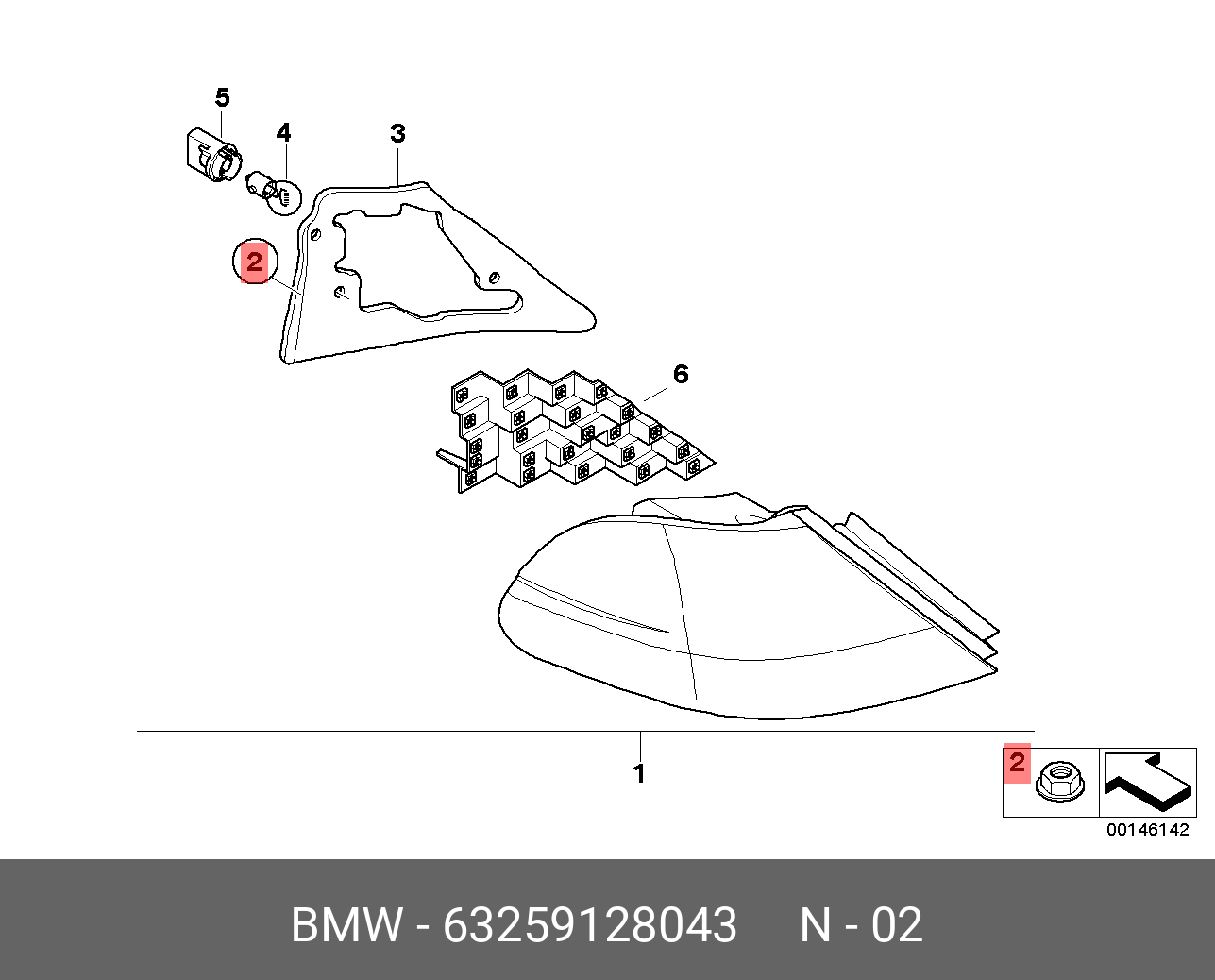 5
4
3
2
6
1
2
00146142
BMW - 63259128043 N - 02