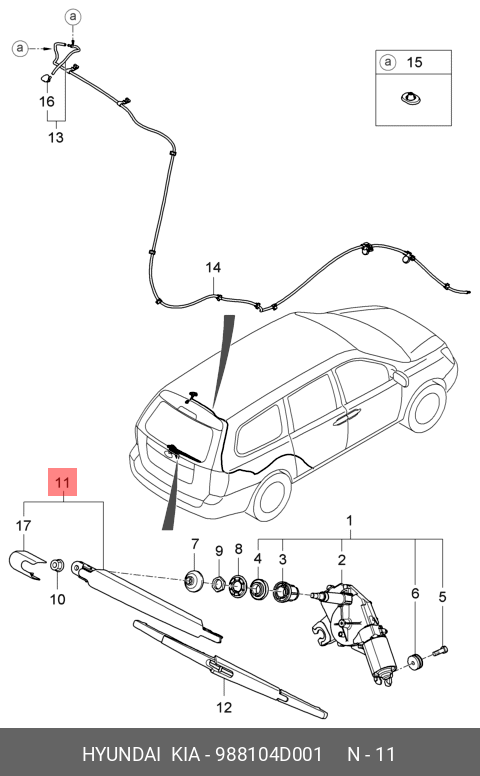 a
a
16
13
a 15
14
11
17
10
7
9
8
4
3
1
2
6
5
12
HYUNDAI KIA - 988104D001 N - 11