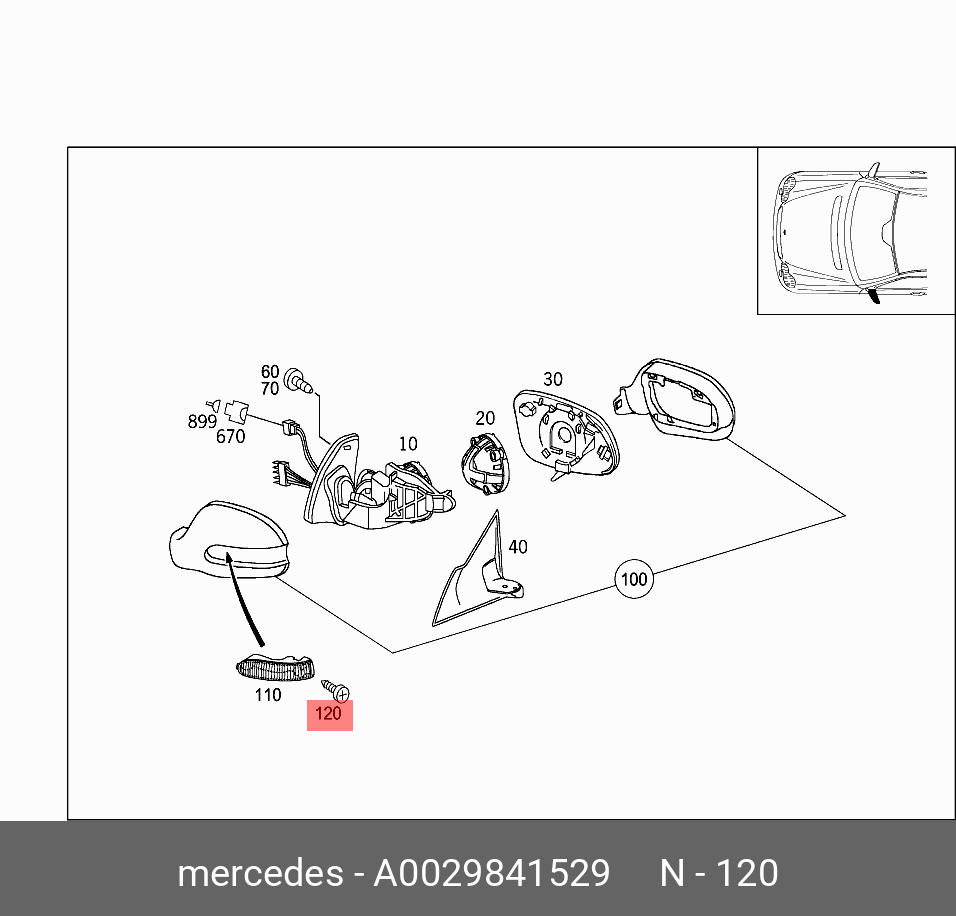 60
70
899
670
10
20
30
40
100
110
120

mercedes - A0029841529 N - 120