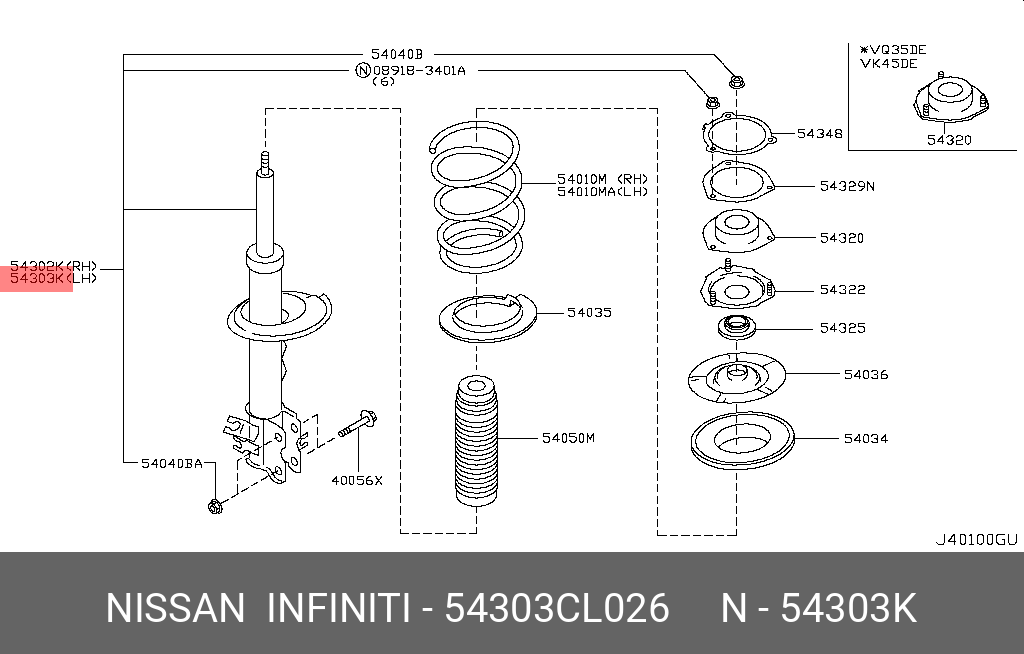 54040B
Ⓝ08918-3401A
(6)

*VQ35DE
VK45DE
54320

54348
54329N
54320
54322
54325
54036
54034

54010M (RH)
54010MA(LH)
54035
54050M

54302K(RH)
54303K(LH)

54040BA
40056X

J40100GU

NISSAN INFINITI - 54303CL026 N - 54303K