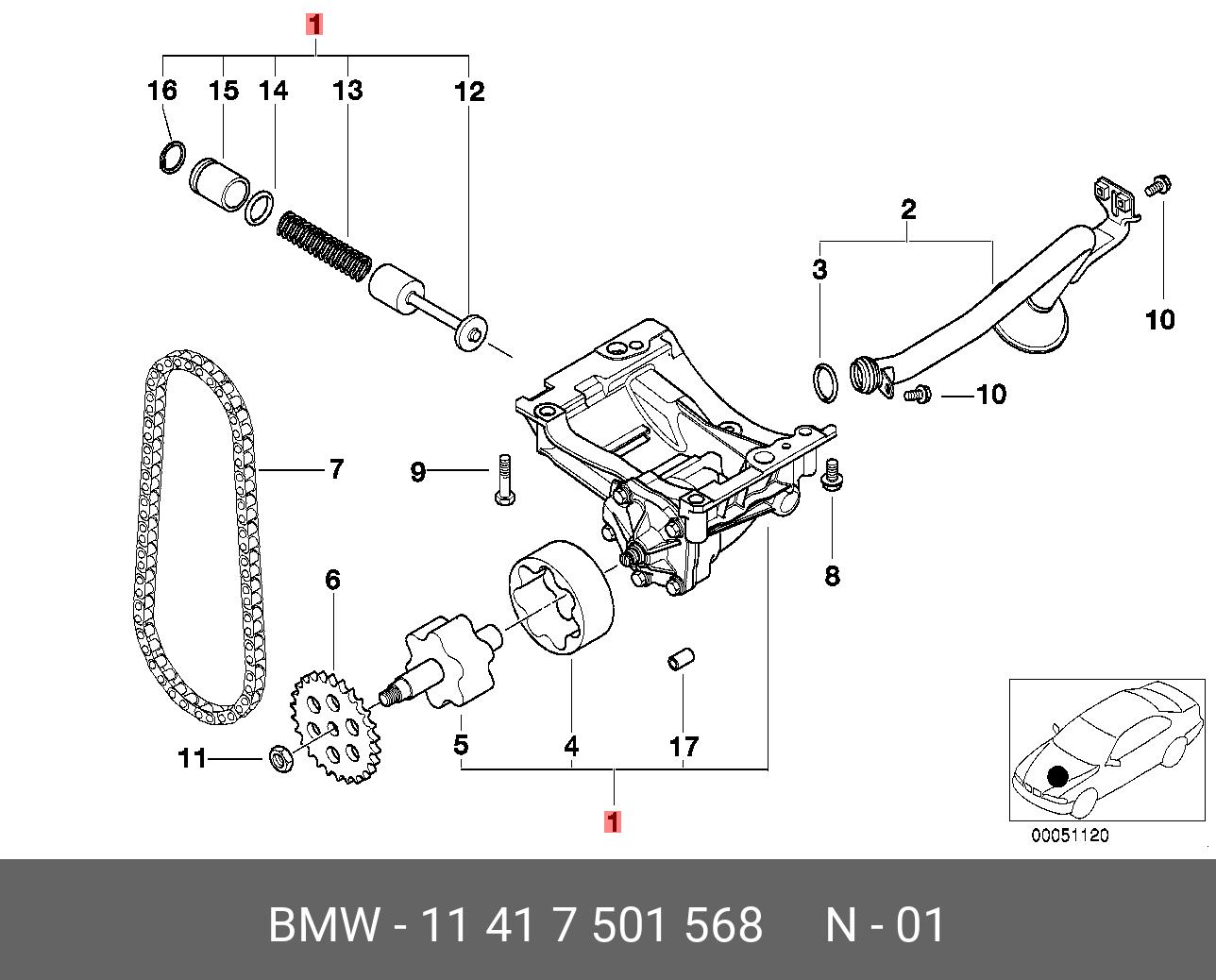 1

16 15 14 13 12

2

3

10

10

7

9

8

6

11

5

4

17

1

00051120

BMW - 11 41 7 501 568 N - 01