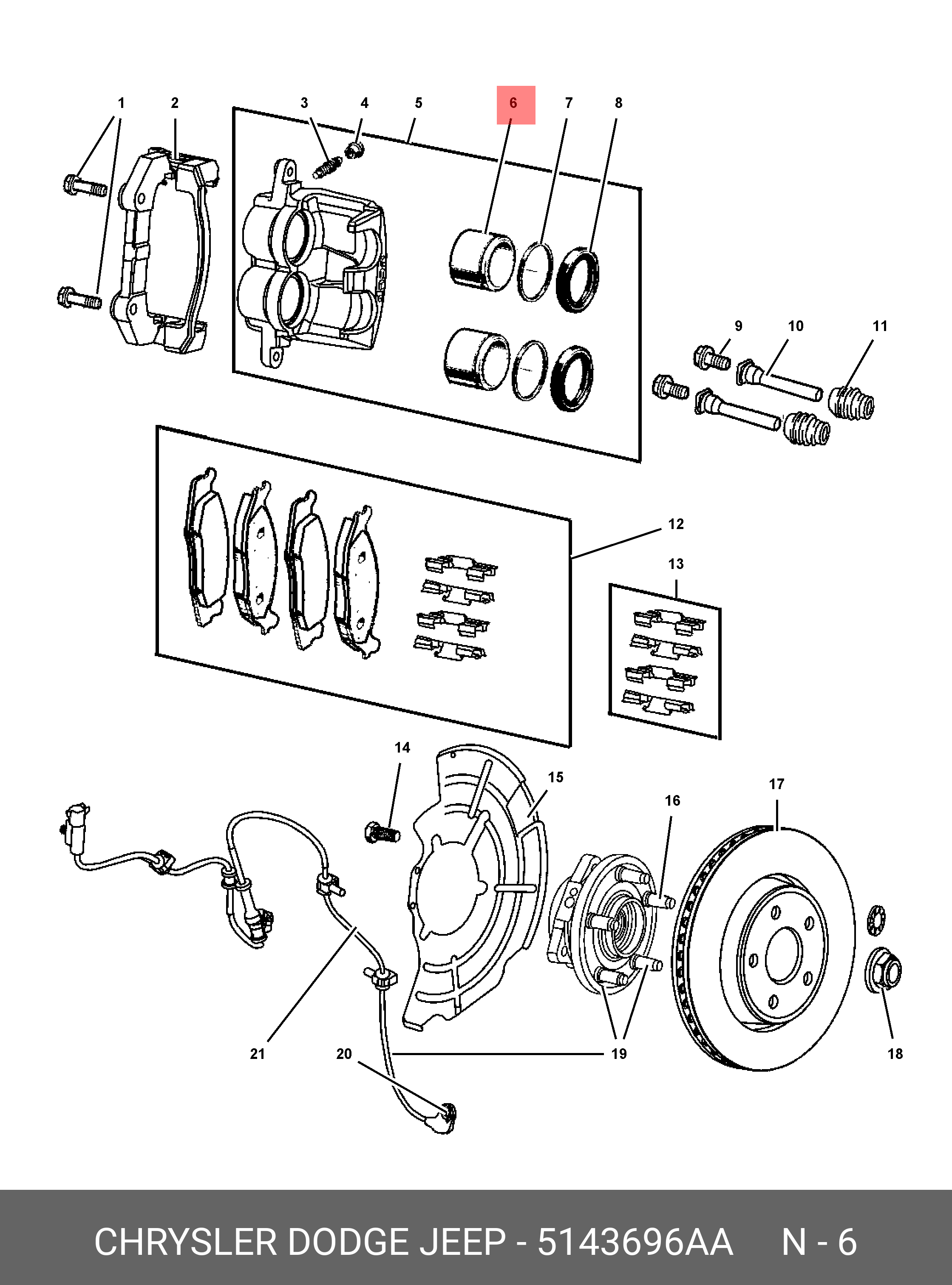 1 2 3 4 5 6 7 8

9 10 11

12

13

14

15

16

17

21 20 19 18

CHRYSLER DODGE JEEP - 5143696AA N - 6