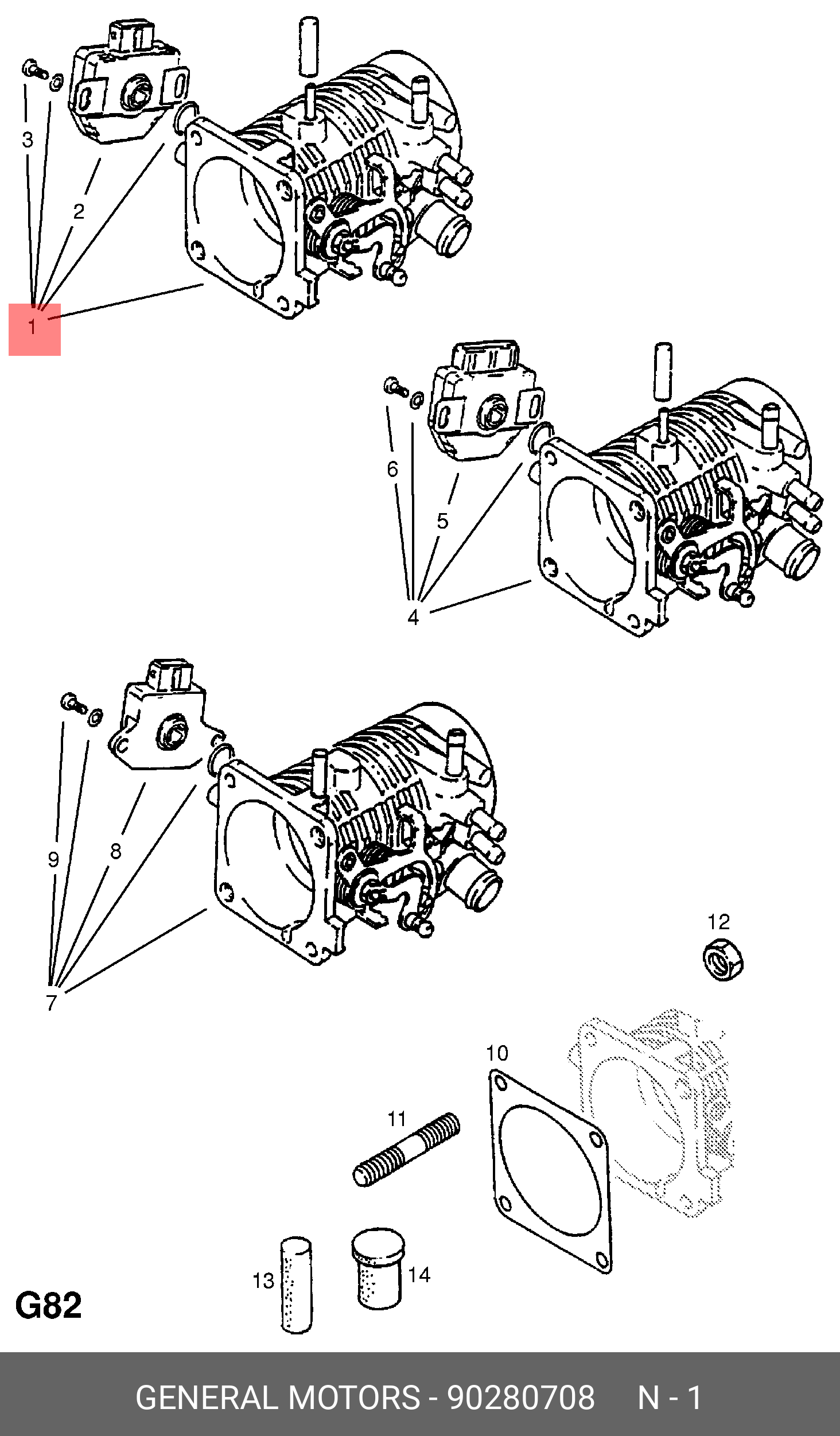 3
2
1
6
5
4
9
8
7
12
10
11
13
14
G82

GENERAL MOTORS - 90280708 N - 1