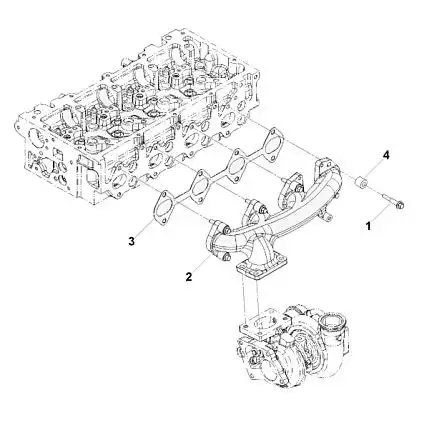 4

1

3

2