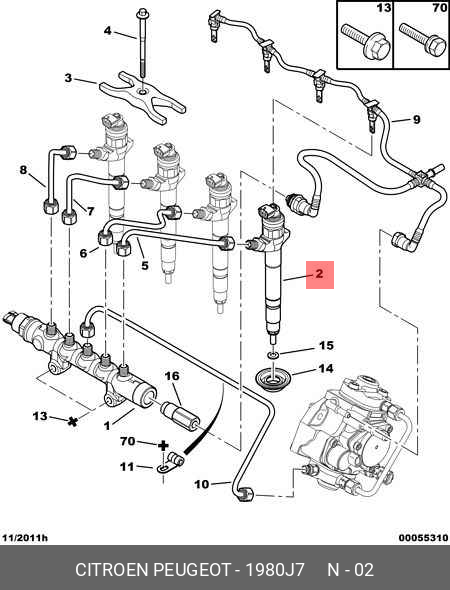 13
70
4
3
9
8
7
6
5
2
15
14
16
13
1
70
11
10
11/2011h
00055310
CITROEN PEUGEOT - 1980J7 N - 02