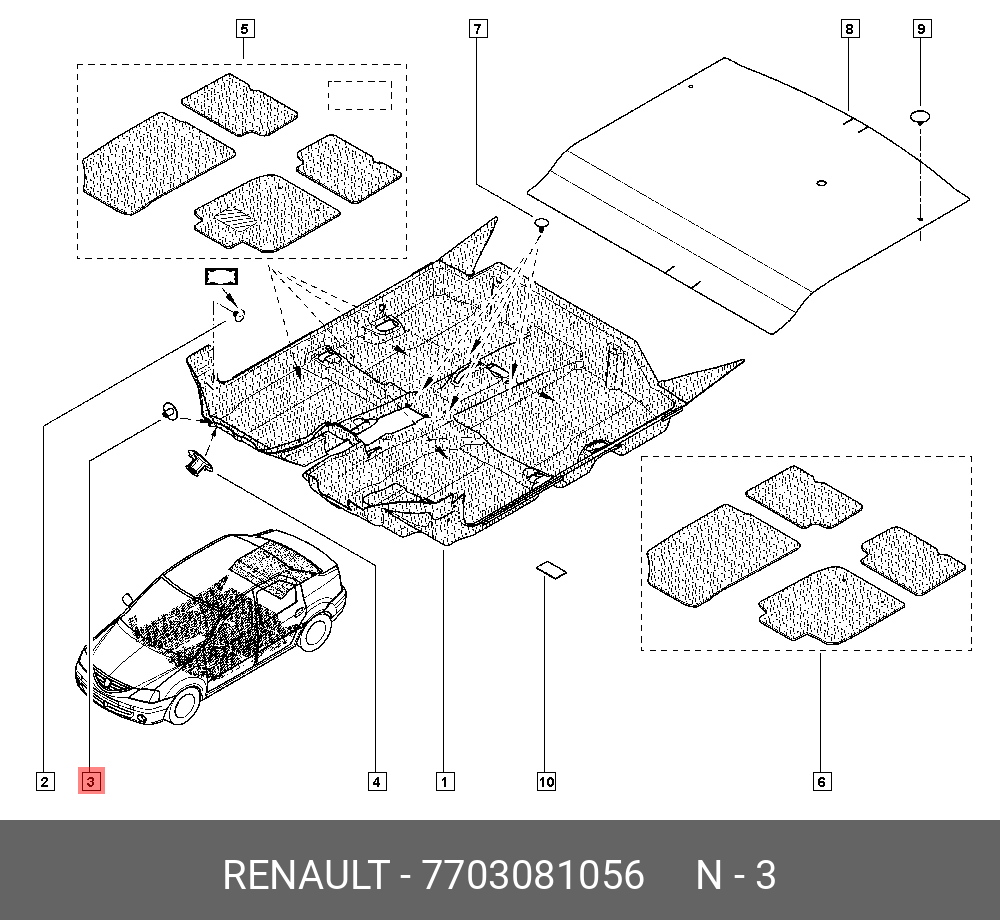 5
7
8
9
2
3
4
1
10
6
RENAULT - 7703081056 N - 3