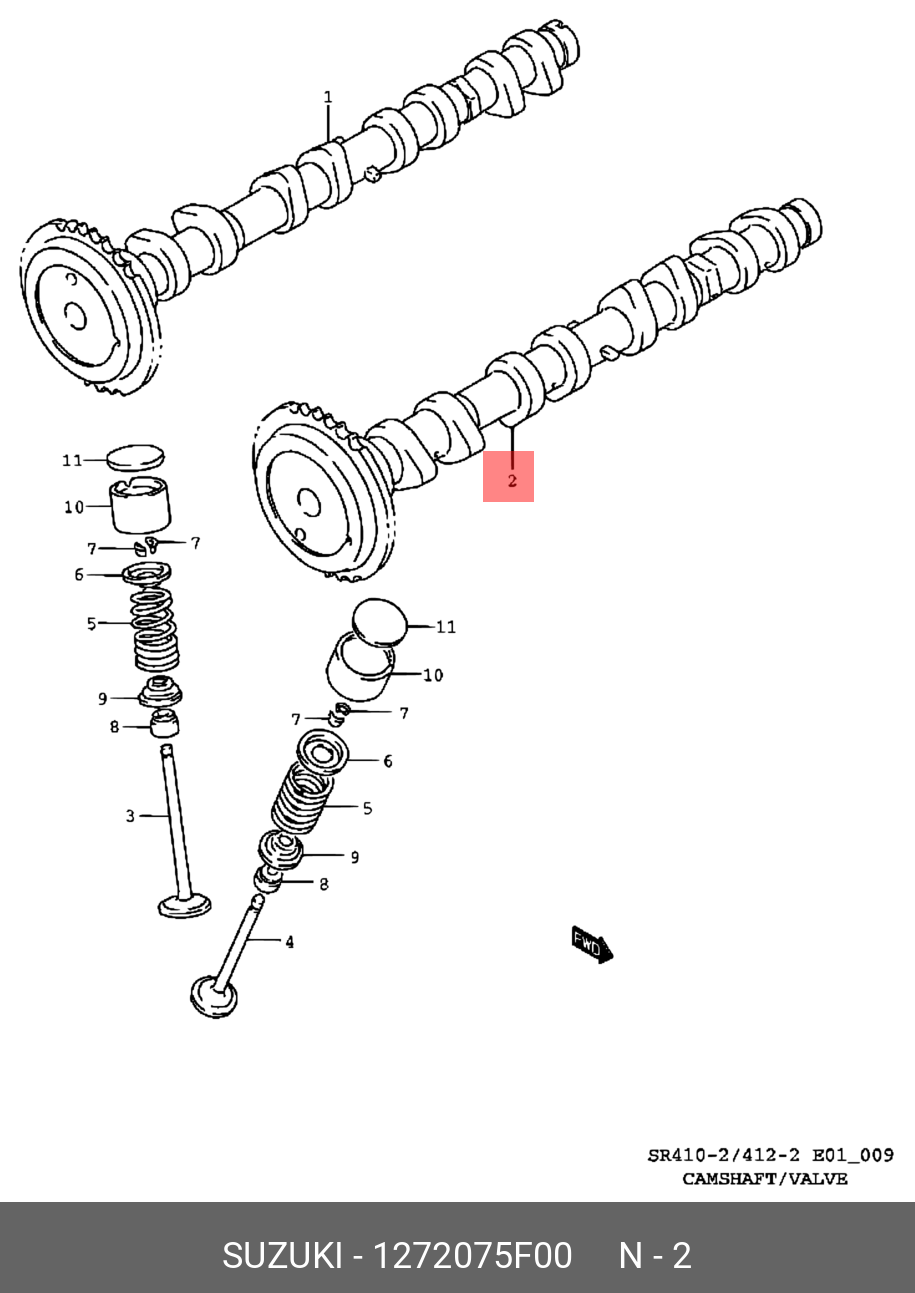 1
2
11
10
7
7
6
5
9
8
3
11
10
7
7
6
5
9
8
4
FWD

SR410-2/412-2 E01_009
CAMSHAFT/VALVE

SUZUKI - 1272075F00 N - 2