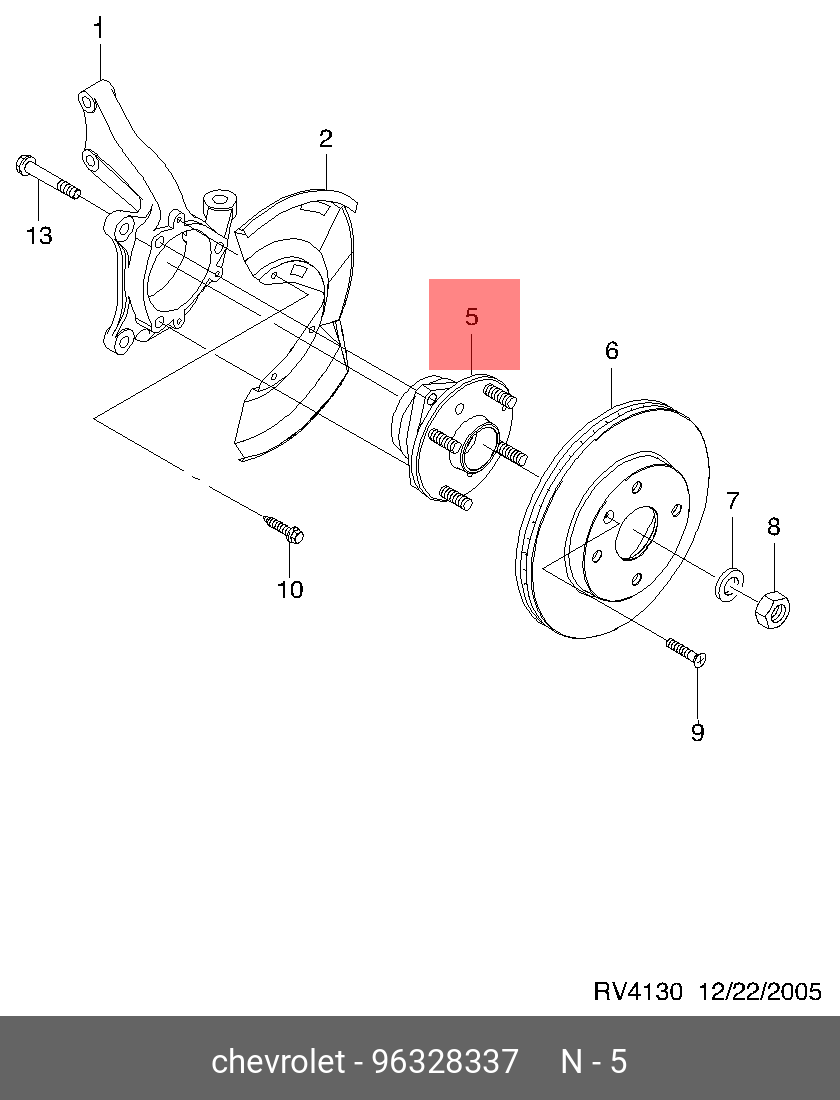 1
2
13
5
6
7
8
10
9
RV4130 12/22/2005
chevrolet - 96328337 N - 5